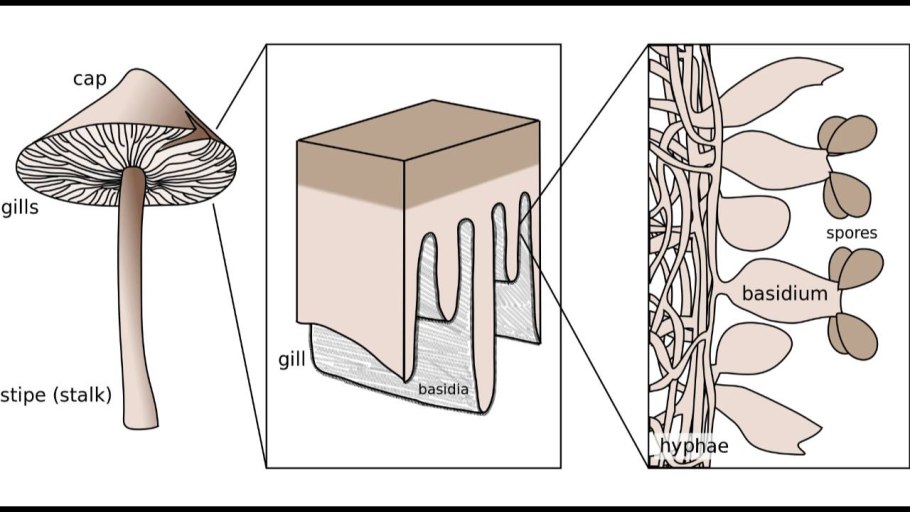 cap
gills
stipe (stalk)
gill
basidia
spores
basidium
hyphae