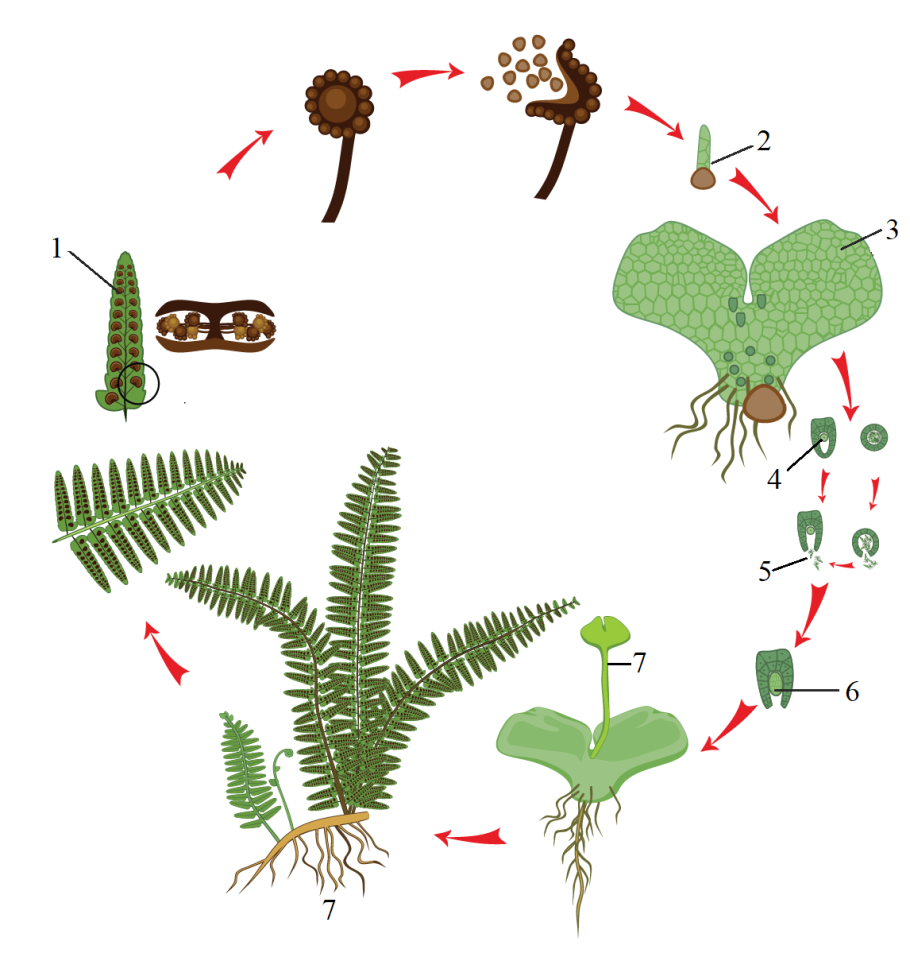 1
2
3
4
5
6
7
7