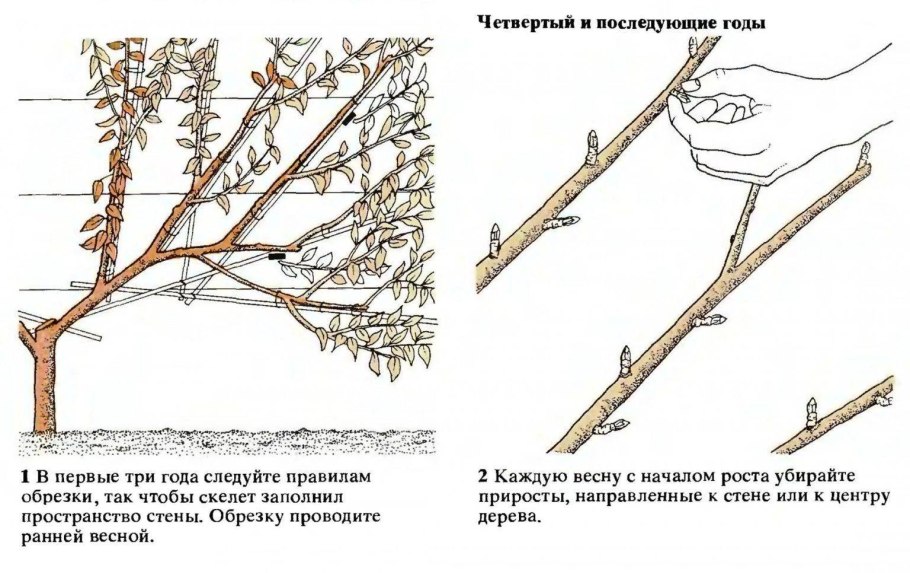 Четвертый и последующие годы

1 В первые три года следуйте правилам обрезки, так чтобы скелет заполнил пространство стены. Обрезку проводите ранней весной.

2 Каждую весну с началом роста убирайте приросты, направленные к стене или к центру дерева.