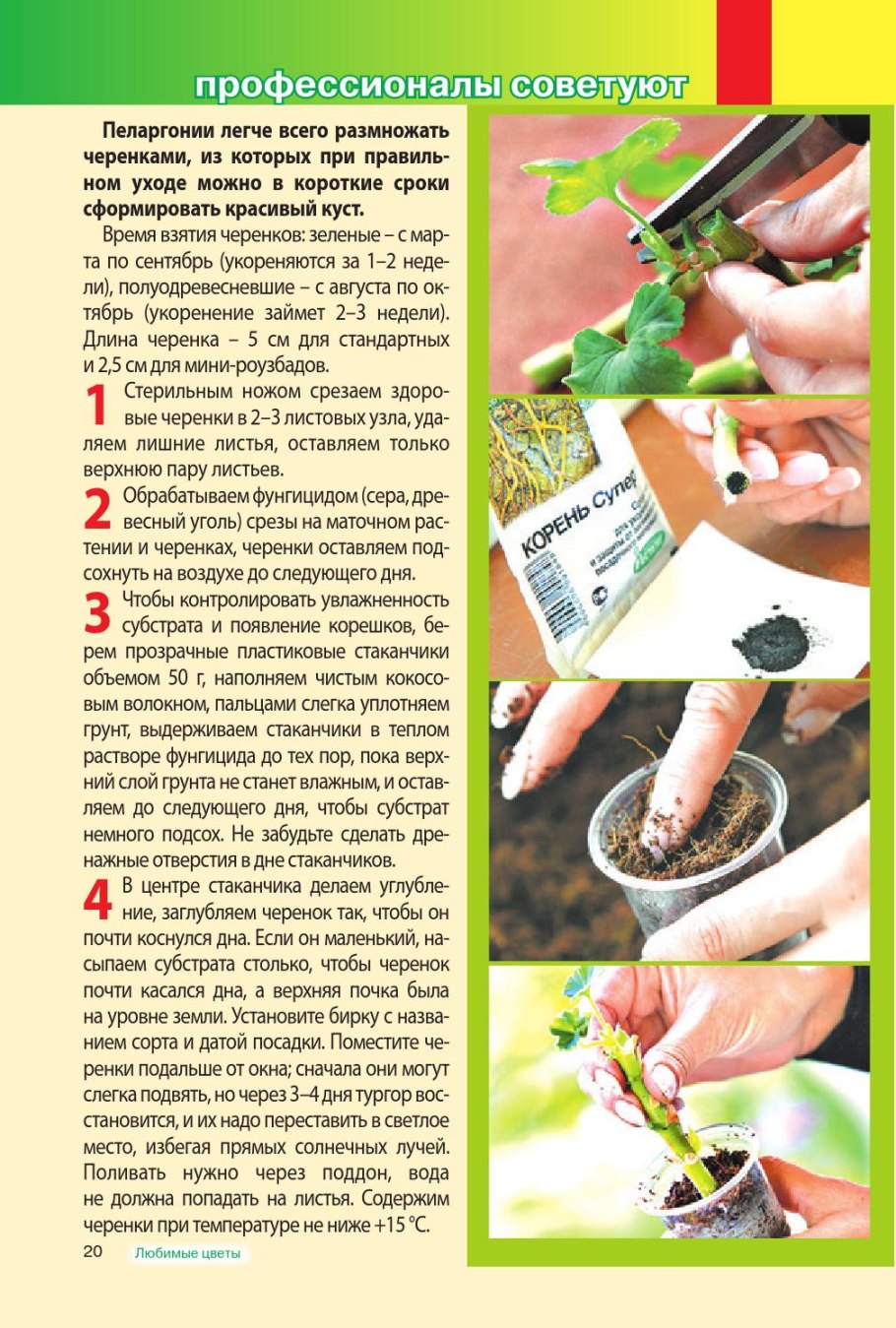 профессионалы советуют

**Пеларгонии легче всего размножать черенками, из которых при правильном уходе можно в короткие сроки сформировать красивый куст.**

Время взятия черенков: зеленые – с марта по сентябрь (укореняются за 1–2 недели), полуодревесневшие – с августа по октябрь (укоренение займет 2–3 недели). Длина черенка – 5 см для стандартных и 2,5 см для мини-роузбадов.

1 Стерильным ножом срезаем здоровые черенки в 2–3 листовых узла, удаляем лишние листья, оставляем только верхнюю пару листьев.

2 Обрабатываем фунгицидом (сера, древесный уголь) срезы на маточном растении и черенках, черенки оставляем подсохнуть на воздухе до следующего дня.

3 Чтобы контролировать увлажненность субстрата и появление корешков, берем прозрачные пластиковые стаканчики объемом 50 г, наполняем чистым кокосовым волокном, пальцами слегка уплотняем грунт, выдерживаем стаканчики в теплом растворе фунгицида до тех пор, пока верхний слой грунта не станет влажным, и оставляем до следующего дня, чтобы субстрат немного подсох. Не забудьте сделать дренажные отверстия в дне стаканчиков.

4 В центре стаканчика делаем углубление, заглубляем черенок так, чтобы он почти коснулся дна. Если он маленький, насыпаем субстрата столько, чтобы черенок почти касался дна, а верхняя почка была на уровне земли. Установите бирку с названием сорта и датой посадки. Поместите черенки подальше от окна; сначала они могут слегка подвять, но через 3–4 дня тургор восстановится, и их надо переставить в светлое место, избегая прямых солнечных лучей. Поливать нужно через поддон, вода не должна попадать на листья. Содержим черенки при температуре не ниже +15 °С.

КОРЕНЬ Супер

20 Любимые цветы