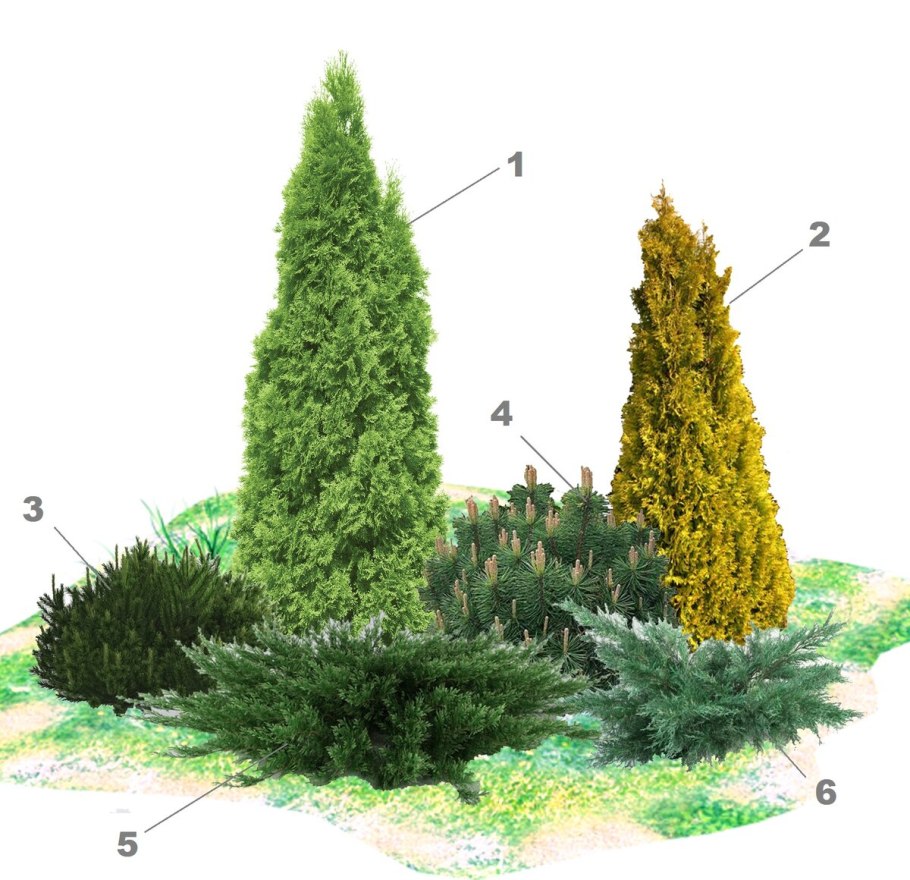 1
2
4
3
5
6