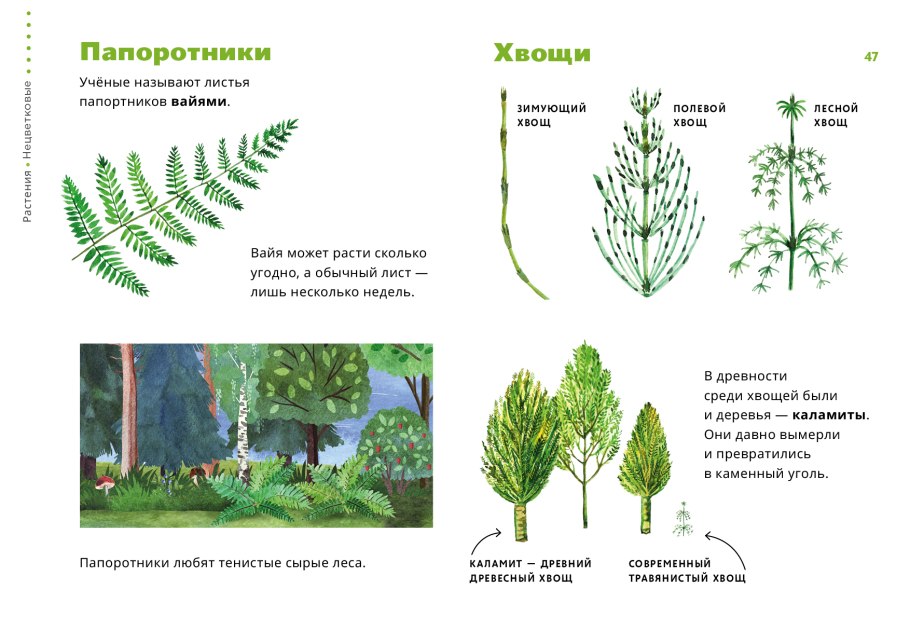 Растения • Нецветковые

Папоротники

Учёные называют листья папортников **вайями**.

Вайя может расти сколько угодно, а обычный лист — лишь несколько недель.

Папоротники любят тенистые сырые леса.

Хвощи

47

ЗИМУЮЩИЙ ХВОЩ

ПОЛЕВОЙ ХВОЩ

ЛЕСНОЙ ХВОЩ

В древности среди хвощей были и деревья — **каламиты**. Они давно вымерли и превратились в каменный уголь.

КАЛАМИТ — ДРЕВНИЙ ДРЕВЕСНЫЙ ХВОЩ

СОВРЕМЕННЫЙ ТРАВЯНИСТЫЙ ХВОЩ