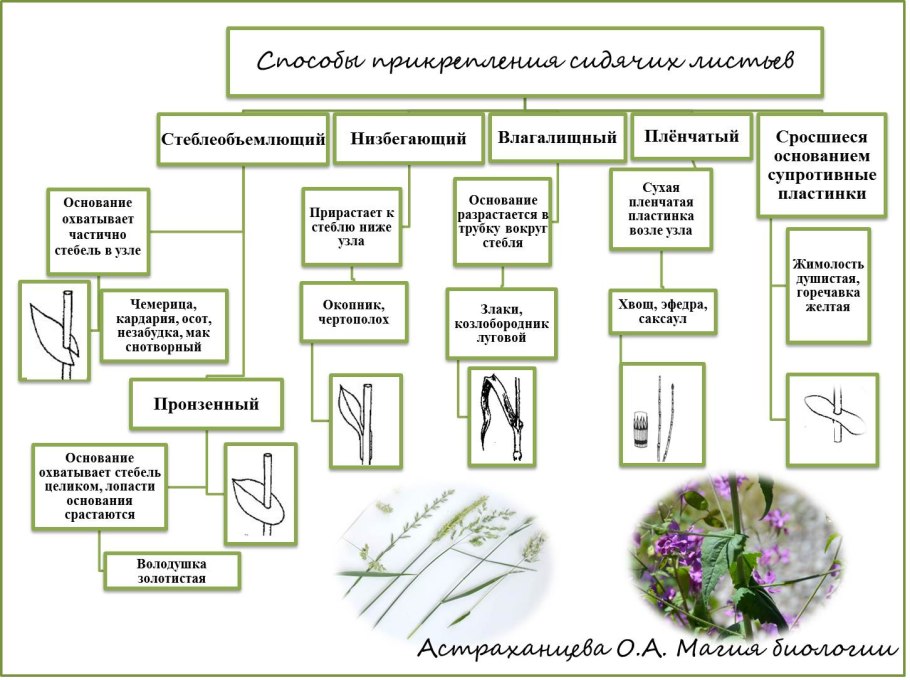 Способы прикрепления сидячих листьев

Стеблеобъемлющий

Основание охватывает частично стебель в узле

Чемерица, кардария, осот, незабудка, мак снотворный

Пронзенный

Основание охватывает стебель целиком, лопасти основания срастаются

Володушка золотистая

Низбегающий

Прирастает к стеблю ниже узла

Окопник, чертополох

Влагалищный

Основание разрастается в трубку вокруг стебля

Злаки, козлобородник луговой

Плёнчатый

Сухая пленчатая пластинка возле узла

Хвощ, эфедра, саксаул

Сросшиеся основанием супротивные пластинки

Жимолость душистая, горечавка желтая

Астраханцева О.А. Магия биологии