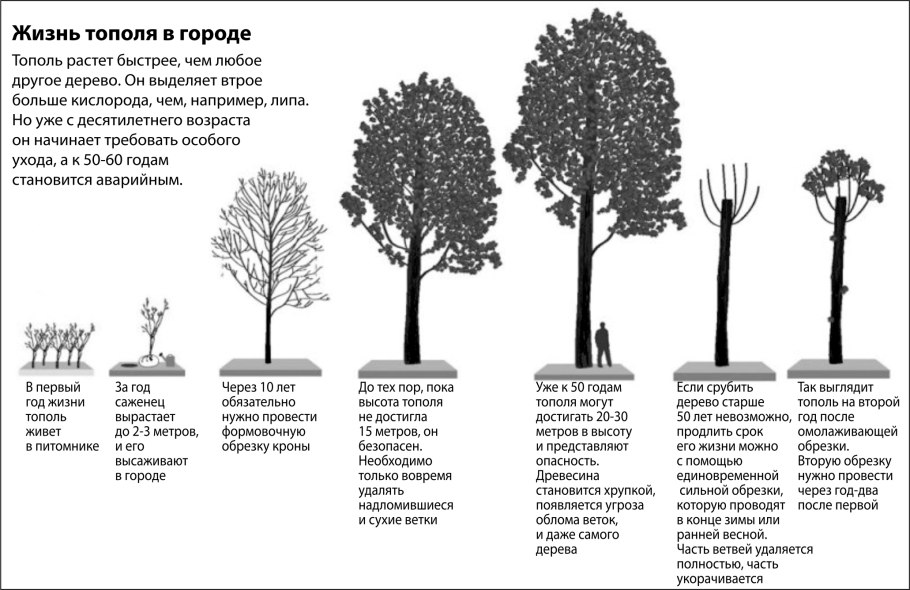 Жизнь тополя в городе

Тополь растет быстрее, чем любое другое дерево. Он выделяет втрое больше кислорода, чем, например, липа. Но уже с десятилетнего возраста он начинает требовать особого ухода, а к 50-60 годам становится аварийным.

В первый год жизни тополь живет в питомнике

За год саженец вырастает до 2-3 метров, и его высаживают в городе

Через 10 лет обязательно нужно провести формовочную обрезку кроны

До тех пор, пока высота тополя не достигла 15 метров, он безопасен. Необходимо только вовремя удалять надломившиеся и сухие ветки

Уже к 50 годам тополя могут достигать 20-30 метров в высоту и представляют опасность. Древесина становится хрупкой, появляется угроза облома веток, и даже самого дерева

Если срубить дерево старше 50 лет невозможно, продлить срок его жизни можно с помощью единовременной сильной обрезки, которую проводят в конце зимы или ранней весной. Часть ветвей удаляется полностью, часть укорачивается

Так выглядит тополь на второй год после омолаживающей обрезки. Вторую обрезку нужно провести через год-два после первой