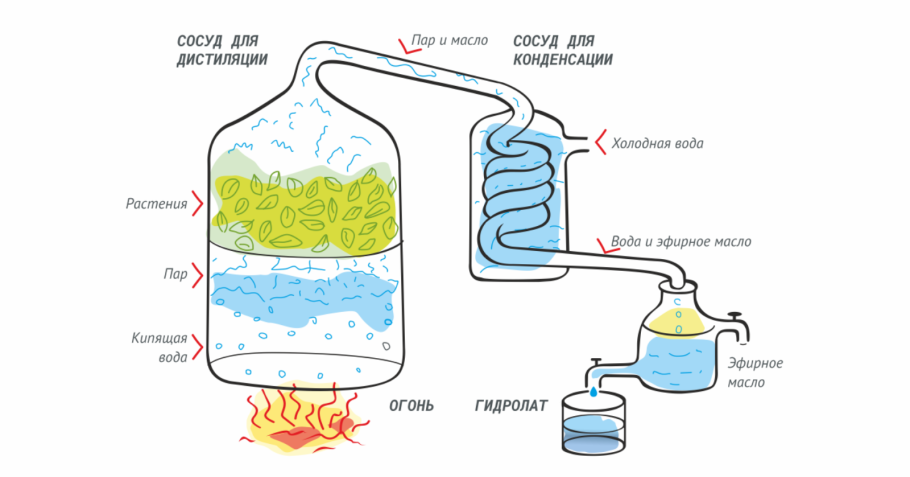 СОСУД ДЛЯ ДИСТИЛЯЦИИ

Пар и масло

СОСУД ДЛЯ КОНДЕНСАЦИИ

Холодная вода

Растения

Вода и эфирное масло

Пар

Кипящая вода

Эфирное масло

ОГОНЬ

ГИДРОЛАТ