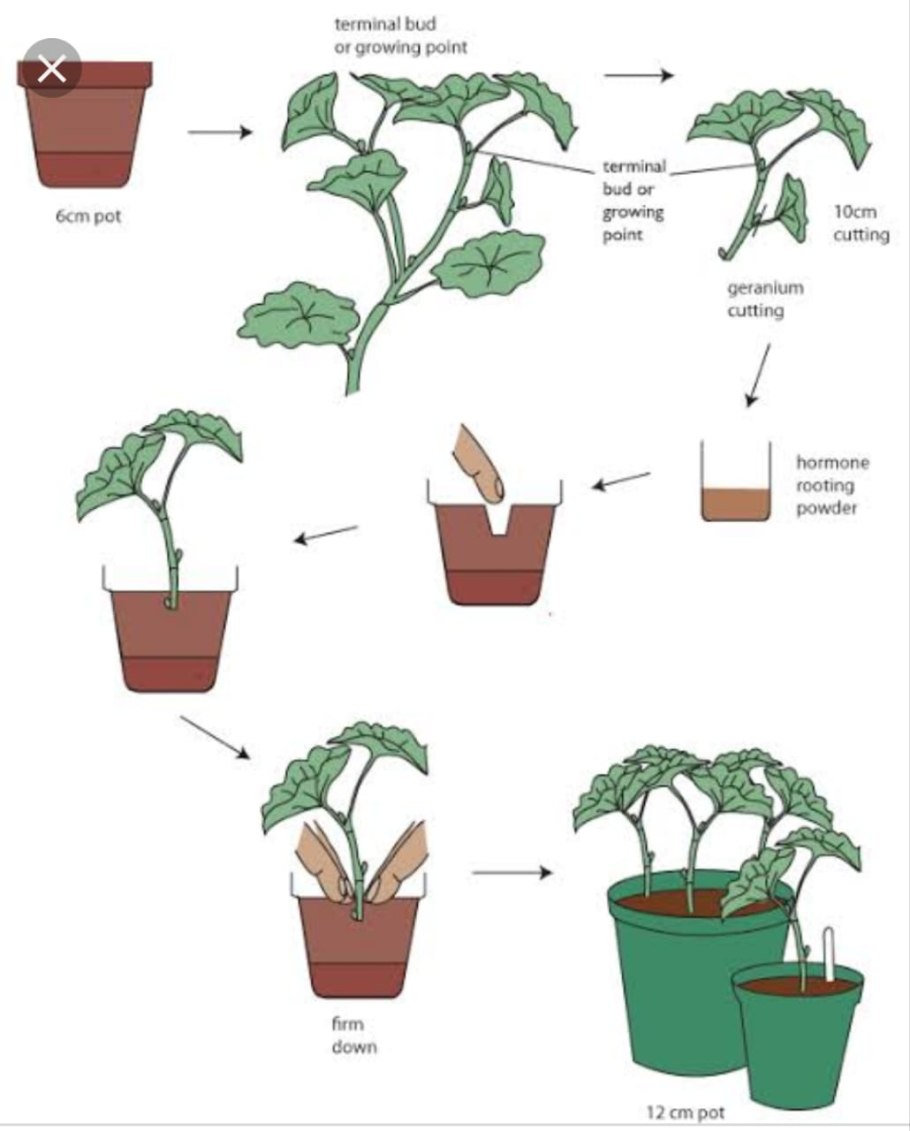 6cm pot

terminal bud or growing point

terminal bud or growing point

10cm cutting

geranium cutting

hormone rooting powder

firm down

12 cm pot