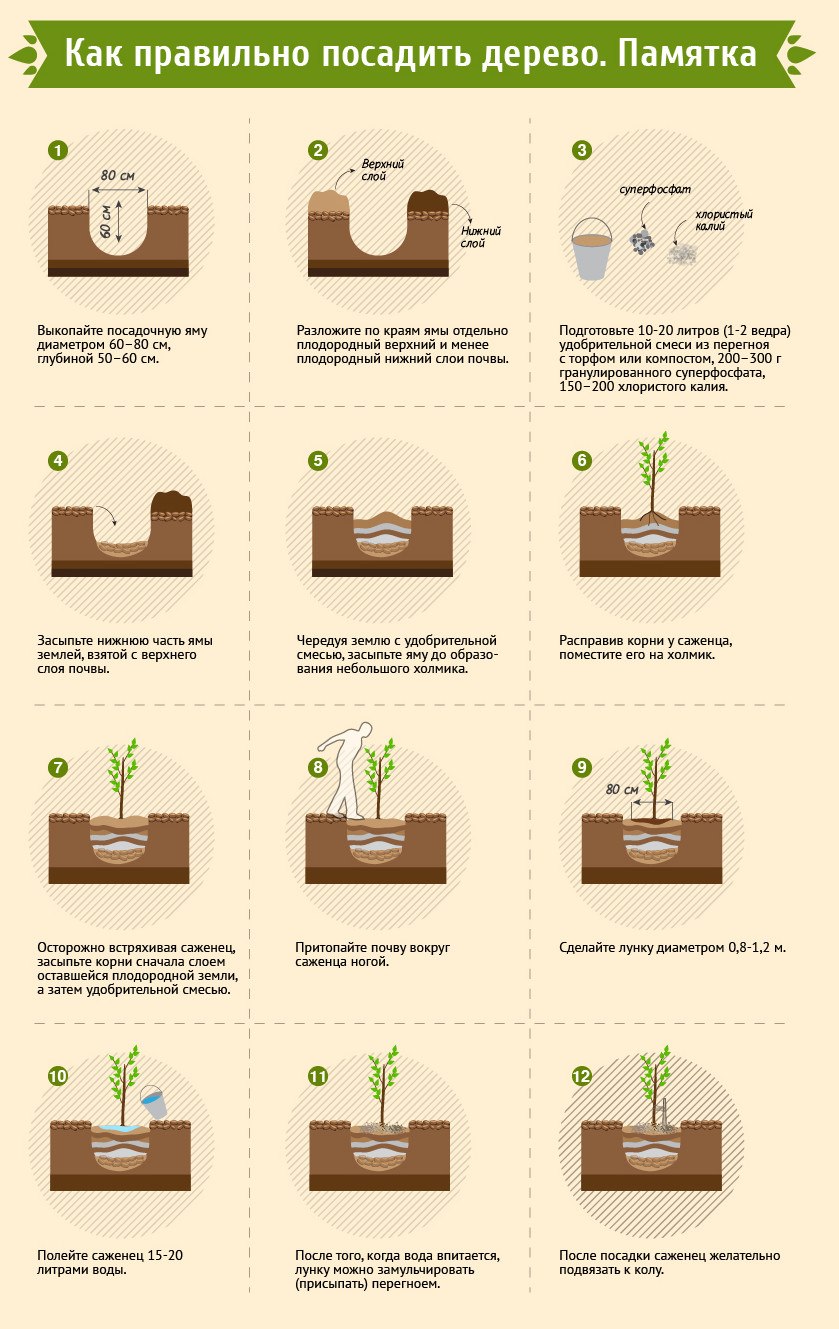 Как правильно посадить дерево. Памятка

1
80 см
60 см
Выкопайте посадочную яму диаметром 60–80 см, глубиной 50–60 см.

2
Верхний слой
Нижний слой
Разложите по краям ямы отдельно плодородный верхний и менее плодородный нижний слои почвы.

3
суперфосфат
хлористый калий
Подготовьте 10-20 литров (1-2 ведра) удобрительной смеси из перегноя с торфом или компостом, 200–300 г гранулированного суперфосфата, 150–200 хлористого калия.

4
Засыпьте нижнюю часть ямы землей, взятой с верхнего слоя почвы.

5
Чередуя землю с удобрительной смесью, засыпьте яму до образования небольшого холмика.

6
Расправив корни у саженца, поместите его на холмик.

7
Осторожно встряхивая саженец, засыпьте корни сначала слоем оставшейся плодородной земли, а затем удобрительной смесью.

8
Притопайте почву вокруг саженца ногой.

9
80 см
Сделайте лунку диаметром 0,8-1,2 м.

10
Полейте саженец 15-20 литрами воды.

11
После того, когда вода впитается, лунку можно замульчировать (присыпать) перегноем.

12
После посадки саженец желательно подвязать к колу.