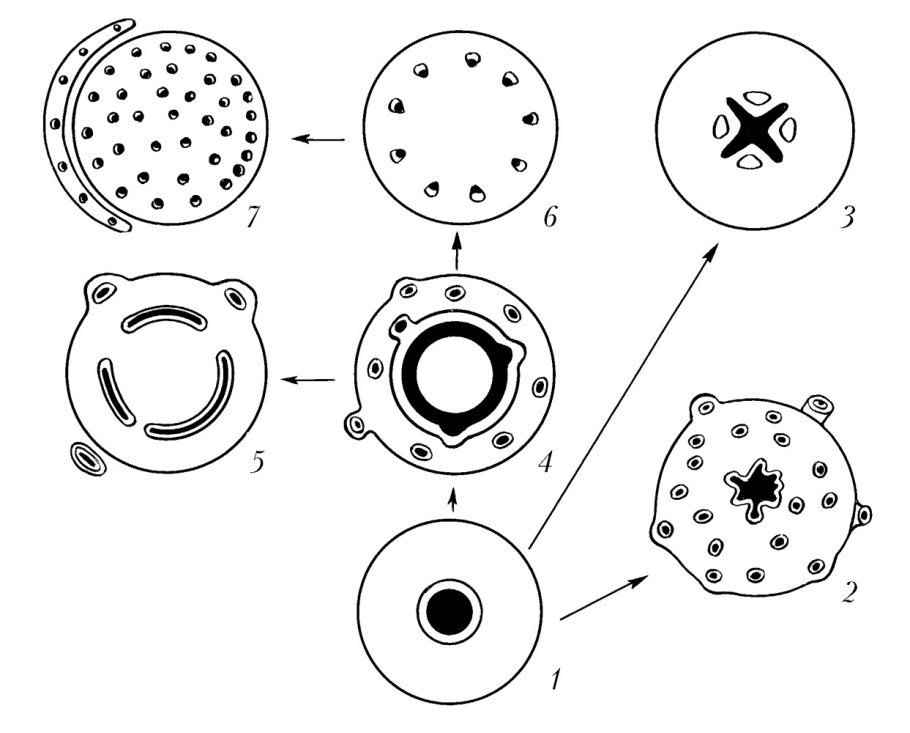 7
6
3
5
4
2
1