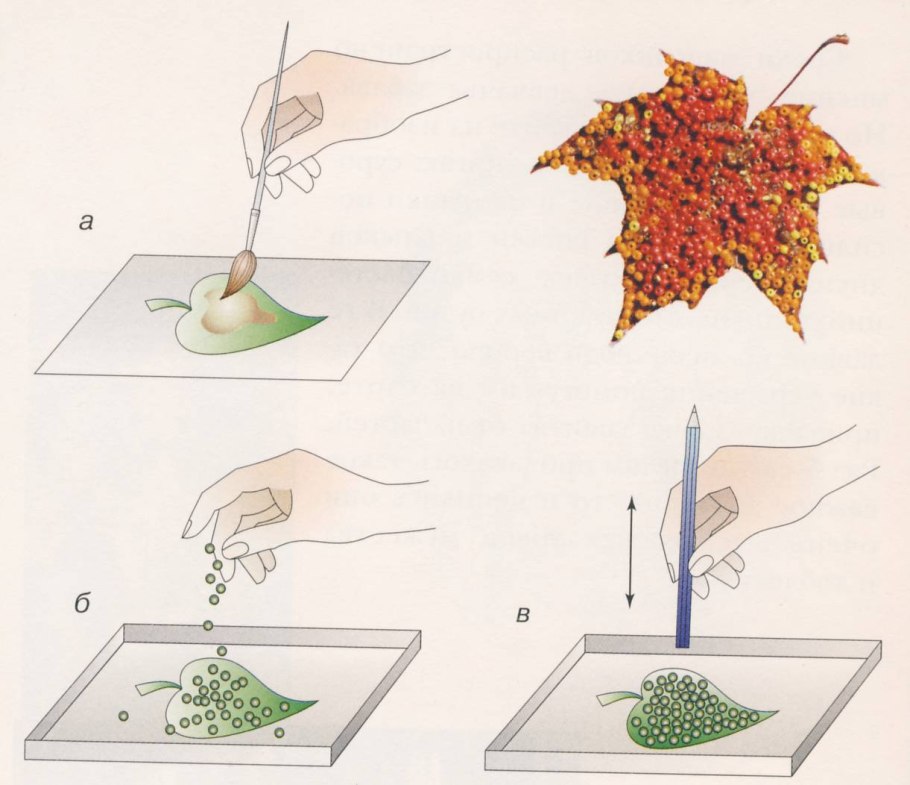 а

б

в