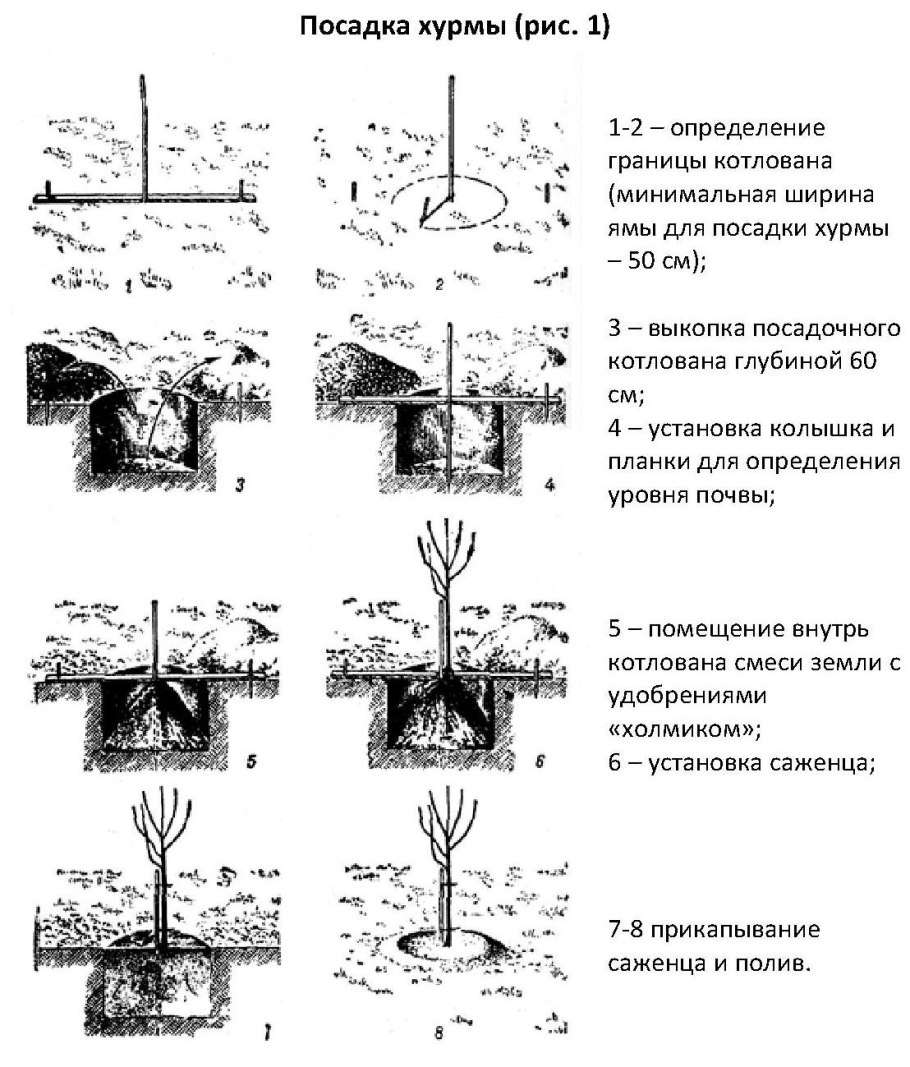 Посадка хурмы (рис. 1)

1

2

1-2 – определение границы котлована (минимальная ширина ямы для посадки хурмы – 50 см);

3

4

3 – выкопка посадочного котлована глубиной 60 см;
4 – установка колышка и планки для определения уровня почвы;

5

6

5 – помещение внутрь котлована смеси земли с удобрениями «холмиком»;
6 – установка саженца;

7

8

7-8 прикапывание саженца и полив.