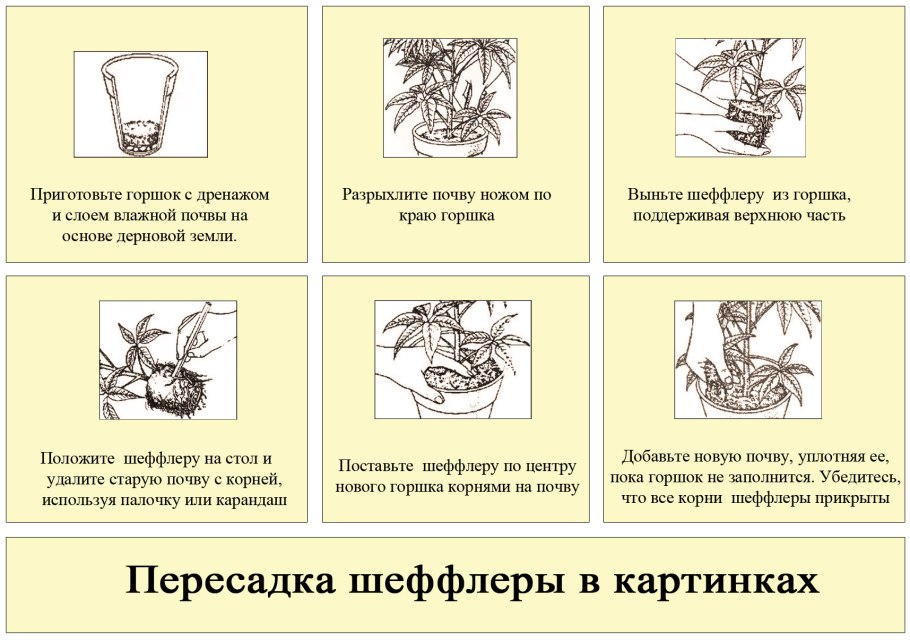 Приготовьте горшок с дренажом и слоем влажной почвы на основе дерновой земли.

Разрыхлите почву ножом по краю горшка

Выньте шеффлеру из горшка, поддерживая верхнюю часть

Положите шеффлеру на стол и удалите старую почву с корней, используя палочку или карандаш

Поставьте шеффлеру по центру нового горшка корнями на почву

Добавьте новую почву, уплотняя ее, пока горшок не заполнится. Убедитесь, что все корни шеффлеры прикрыты

Пересадка шеффлеры в картинках