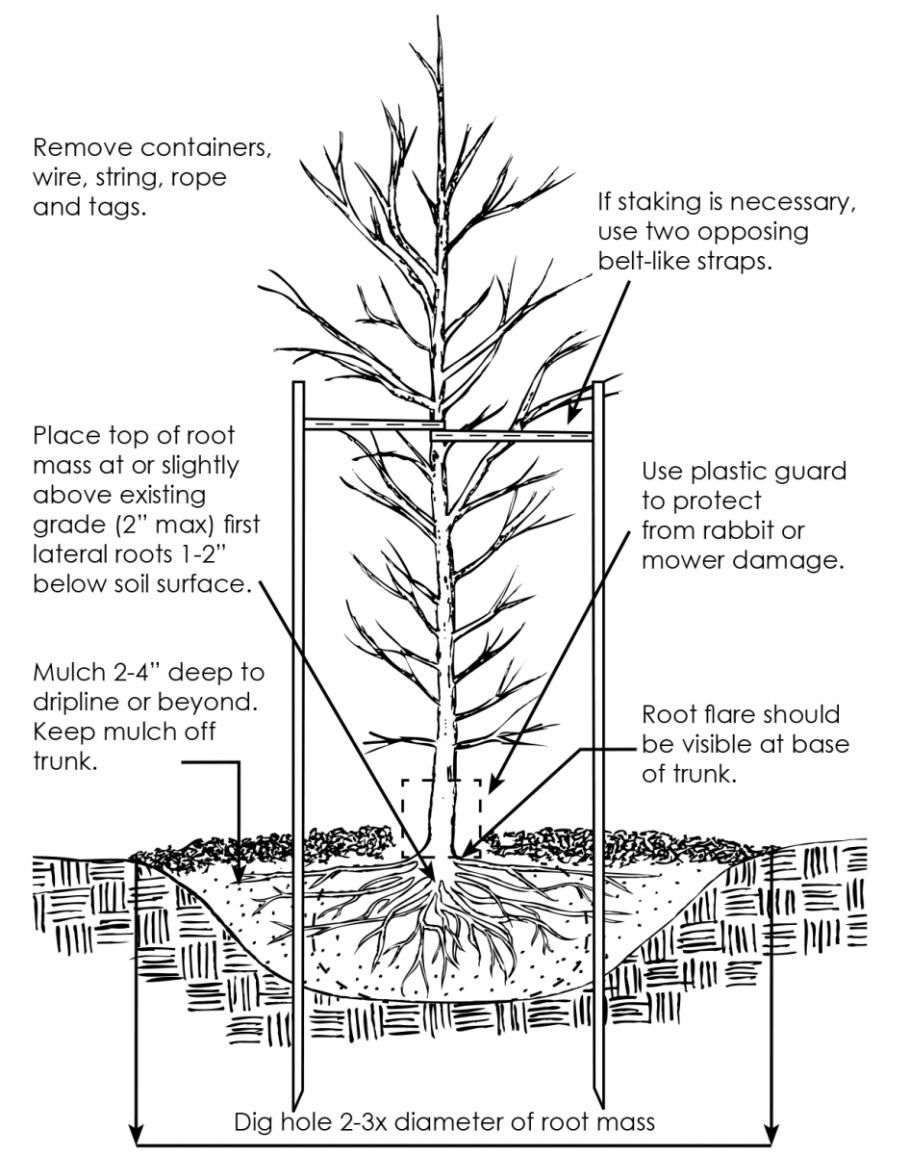 Remove containers, wire, string, rope and tags.

If staking is necessary, use two opposing belt-like straps.

Place top of root mass at or slightly above existing grade (2" max) first lateral roots 1-2" below soil surface.

Use plastic guard to protect from rabbit or mower damage.

Mulch 2-4" deep to dripline or beyond. Keep mulch off trunk.

Root flare should be visible at base of trunk.

Dig hole 2-3x diameter of root mass