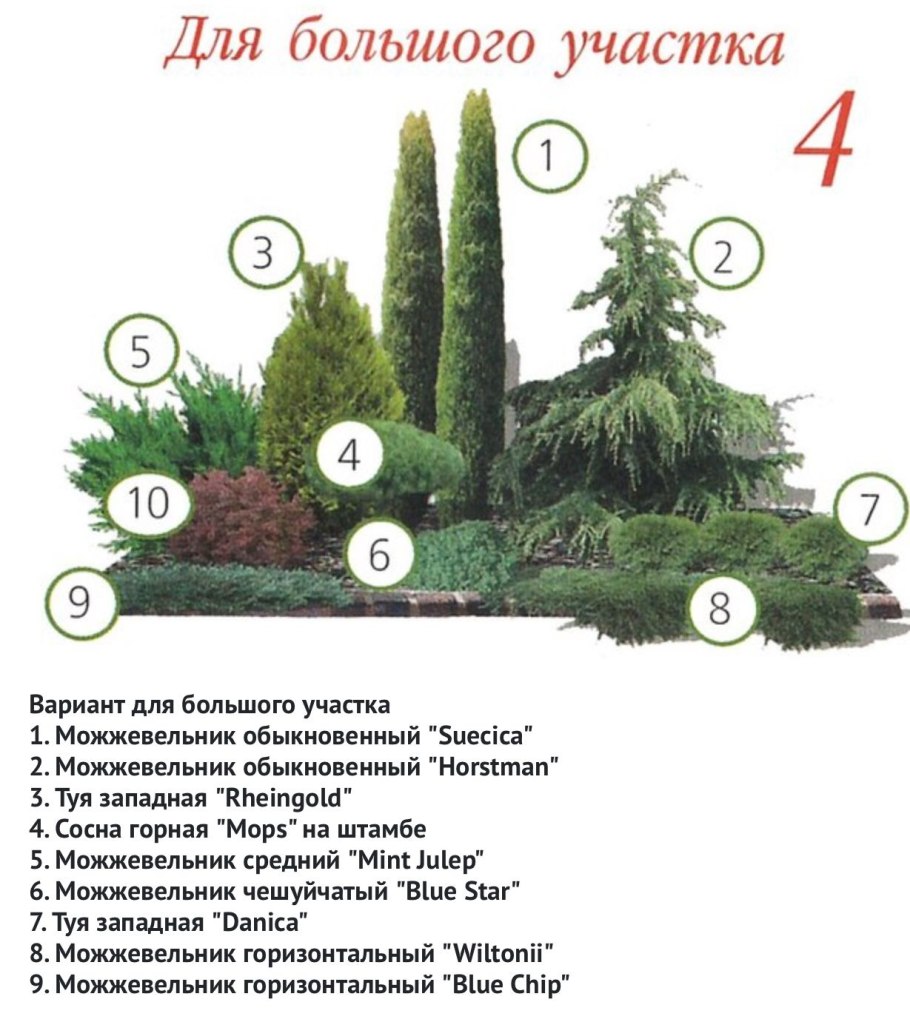 Для большого участка

4

1

2

3

5

4

10

6

7

9

8

Вариант для большого участка
1. Можжевельник обыкновенный "Suecica"
2. Можжевельник обыкновенный "Horstman"
3. Туя западная "Rheingold"
4. Сосна горная "Mops" на штамбе
5. Можжевельник средний "Mint Julep"
6. Можжевельник чешуйчатый "Blue Star"
7. Туя западная "Danica"
8. Можжевельник горизонтальный "Wiltonii"
9. Можжевельник горизонтальный "Blue Chip"