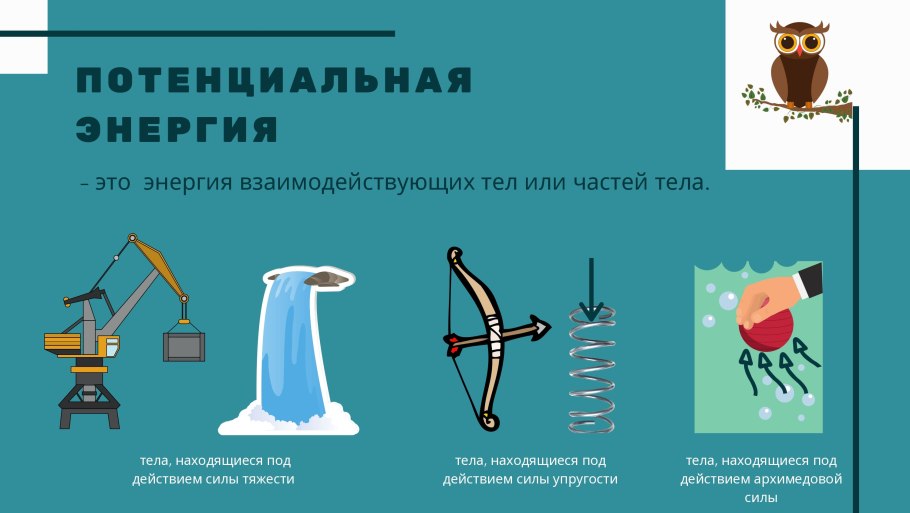 ПОТЕНЦИАЛЬНАЯ ЭНЕРГИЯ

– это энергия взаимодействующих тел или частей тела.

тела, находящиеся под действием силы тяжести

тела, находящиеся под действием силы упругости

тела, находящиеся под действием архимедовой силы