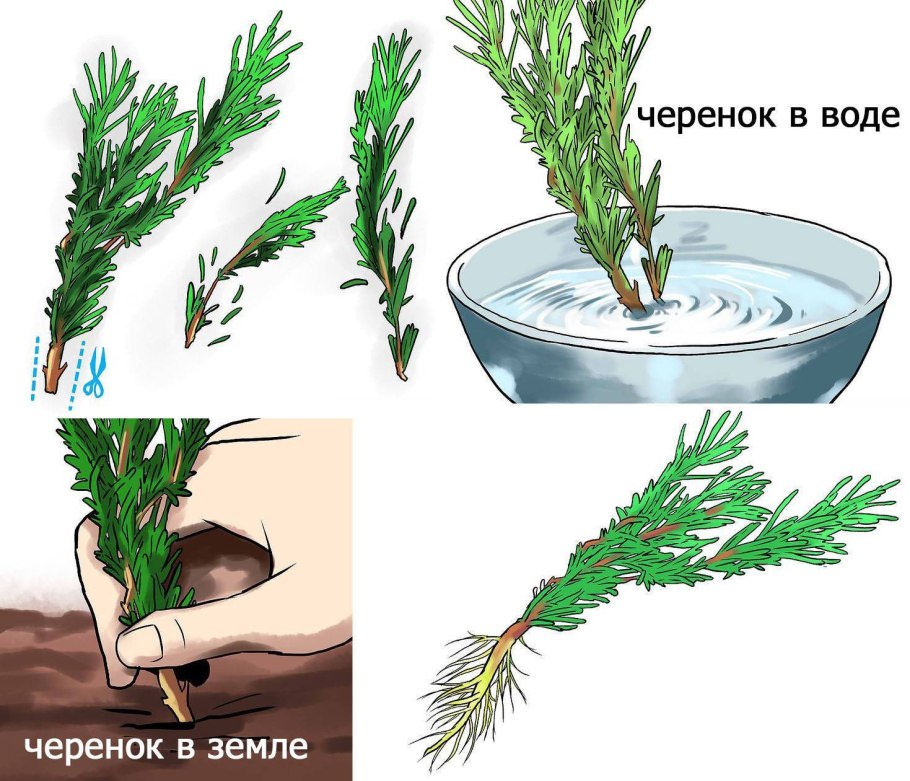 черенок в воде

черенок в земле