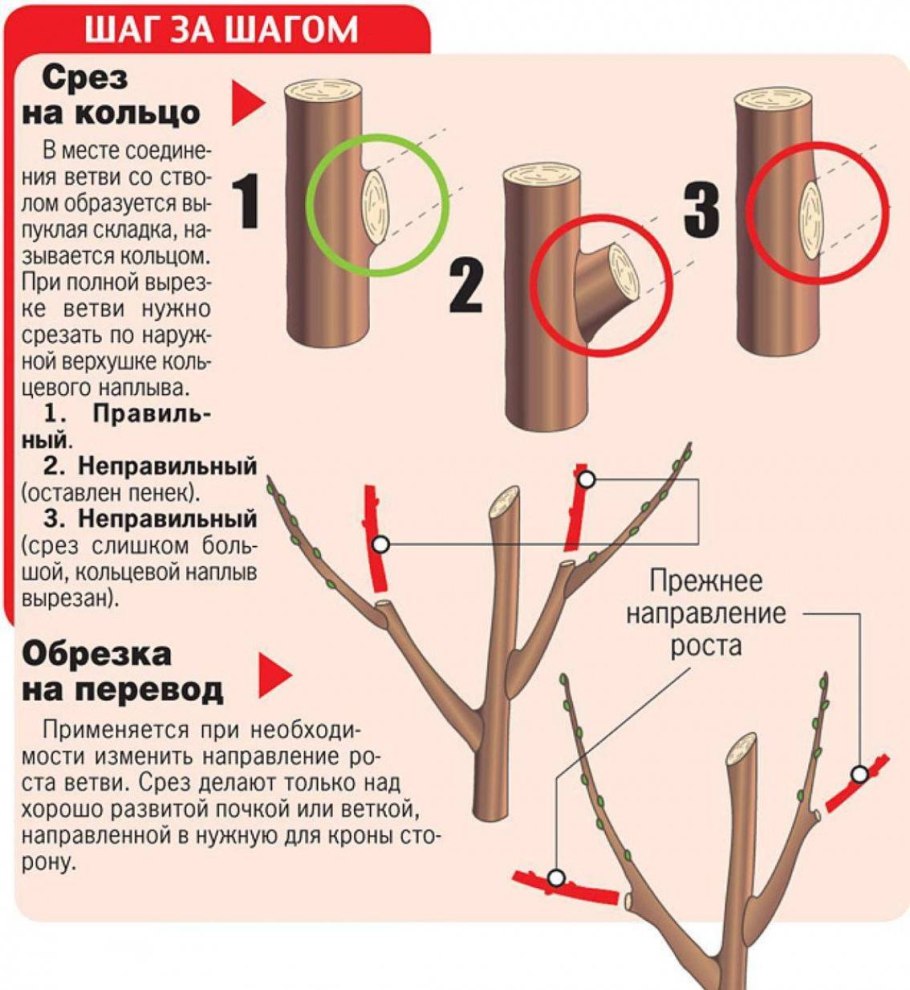 ШАГ ЗА ШАГОМ

Срез на кольцо

В месте соединения ветви со стволом образуется выпуклая складка, называется кольцом. При полной вырезке ветви нужно срезать по наружной верхушке кольцевого наплыва.

1. Правильный.

2. Неправильный (оставлен пенек).

3. Неправильный (срез слишком большой, кольцевой наплыв вырезан).

1

2

3

Обрезка на перевод

Применяется при необходимости изменить направление роста ветви. Срез делают только над хорошо развитой почкой или веткой, направленной в нужную для кроны сторону.

Прежнее направление роста