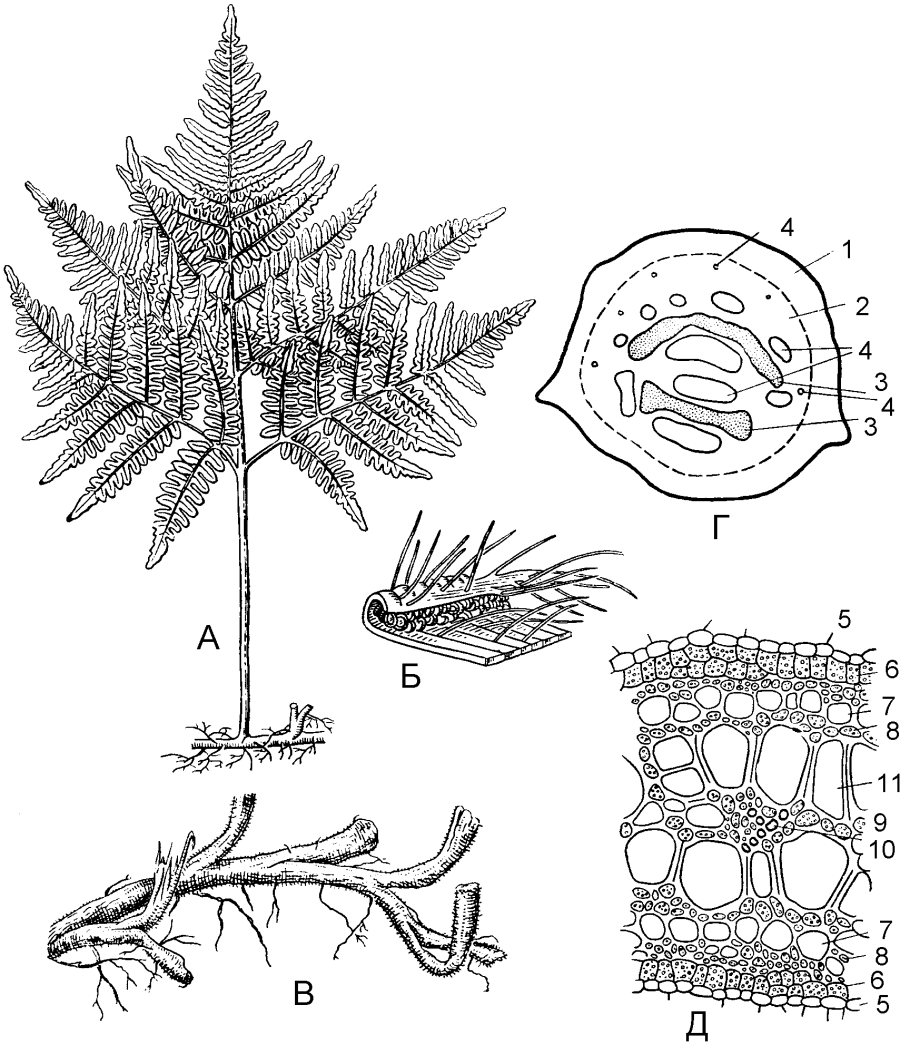 А

Б

В

4
1
2
4
3
4
3
Г

5
6
7
8
11
9
10
7
8
6
5
Д