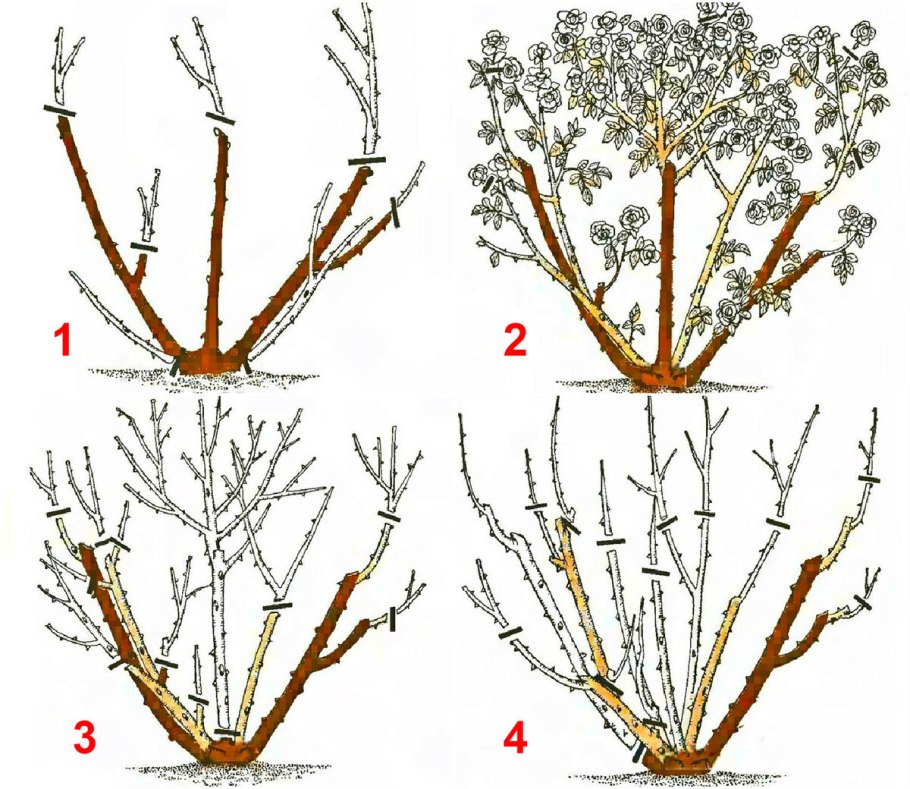 1
2
3
4