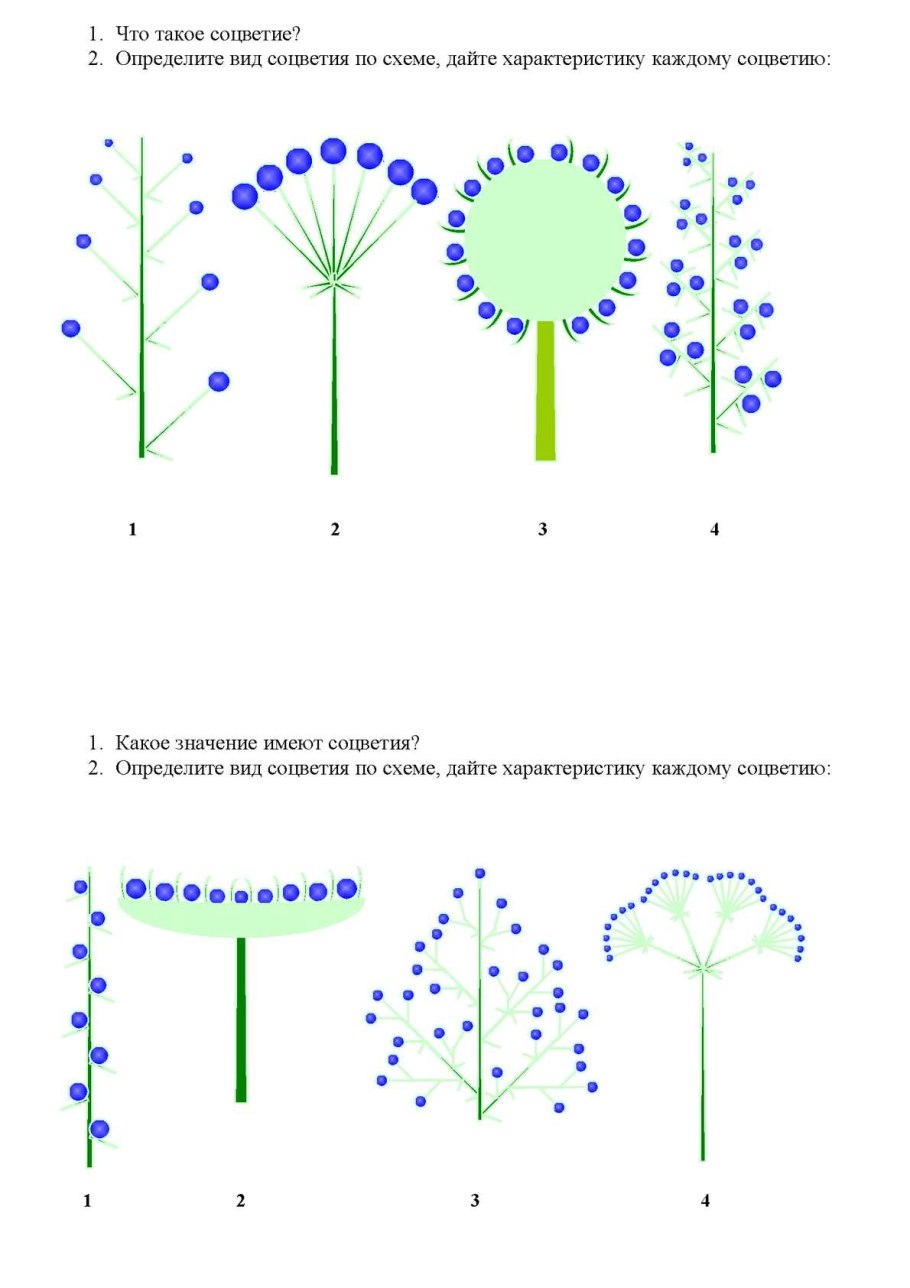 1. Что такое соцветие?
2. Определите вид соцветия по схеме, дайте характеристику каждому соцветию:

1 2 3 4

1. Какое значение имеют соцветия?
2. Определите вид соцветия по схеме, дайте характеристику каждому соцветию:

1 2 3 4