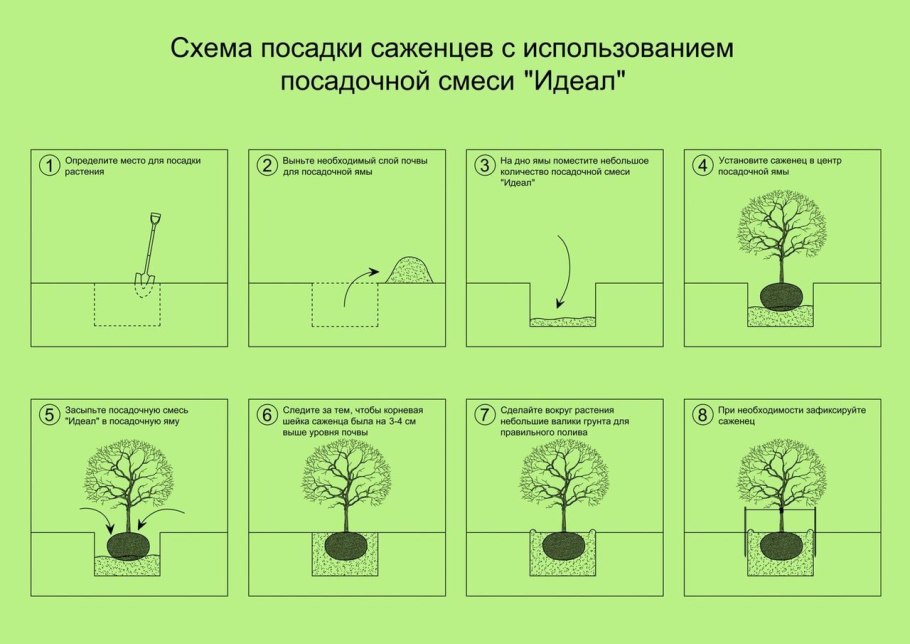 Схема посадки саженцев с использованием посадочной смеси "Идеал"

1 Определите место для посадки растения

2 Выньте необходимый слой почвы для посадочной ямы

3 На дно ямы поместите небольшое количество посадочной смеси "Идеал"

4 Установите саженец в центр посадочной ямы

5 Засыпьте посадочную смесь "Идеал" в посадочную яму

6 Следите за тем, чтобы корневая шейка саженца была на 3-4 см выше уровня почвы

7 Сделайте вокруг растения небольшие валики грунта для правильного полива

8 При необходимости зафиксируйте саженец