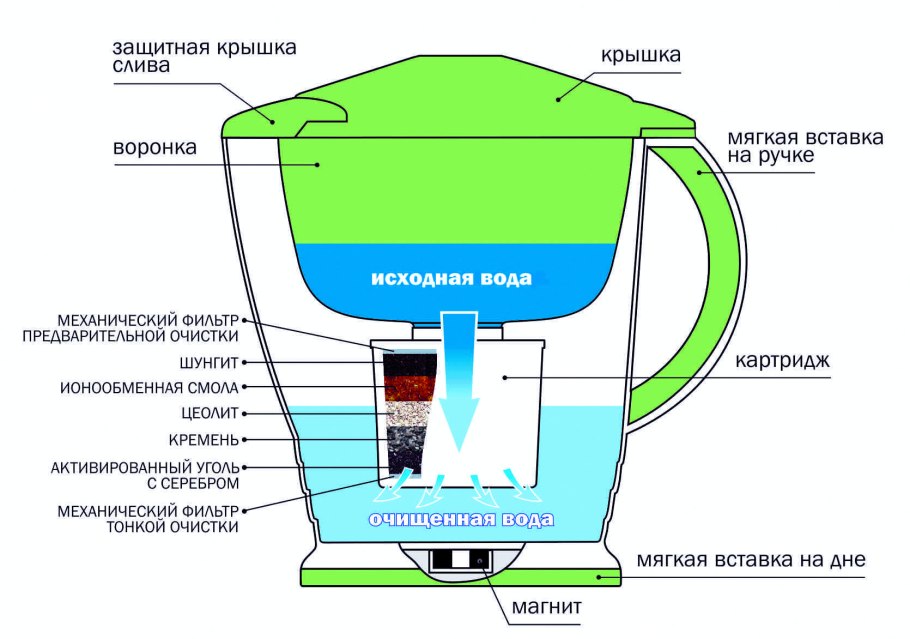 защитная крышка слива

крышка

воронка

мягкая вставка на ручке

исходная вода

МЕХАНИЧЕСКИЙ ФИЛЬТР ПРЕДВАРИТЕЛЬНОЙ ОЧИСТКИ

ШУНГИТ

ИОНООБМЕННАЯ СМОЛА

ЦЕОЛИТ

КРЕМЕНЬ

АКТИВИРОВАННЫЙ УГОЛЬ С СЕРЕБРОМ

МЕХАНИЧЕСКИЙ ФИЛЬТР ТОНКОЙ ОЧИСТКИ

картридж

очищенная вода

мягкая вставка на дне

магнит