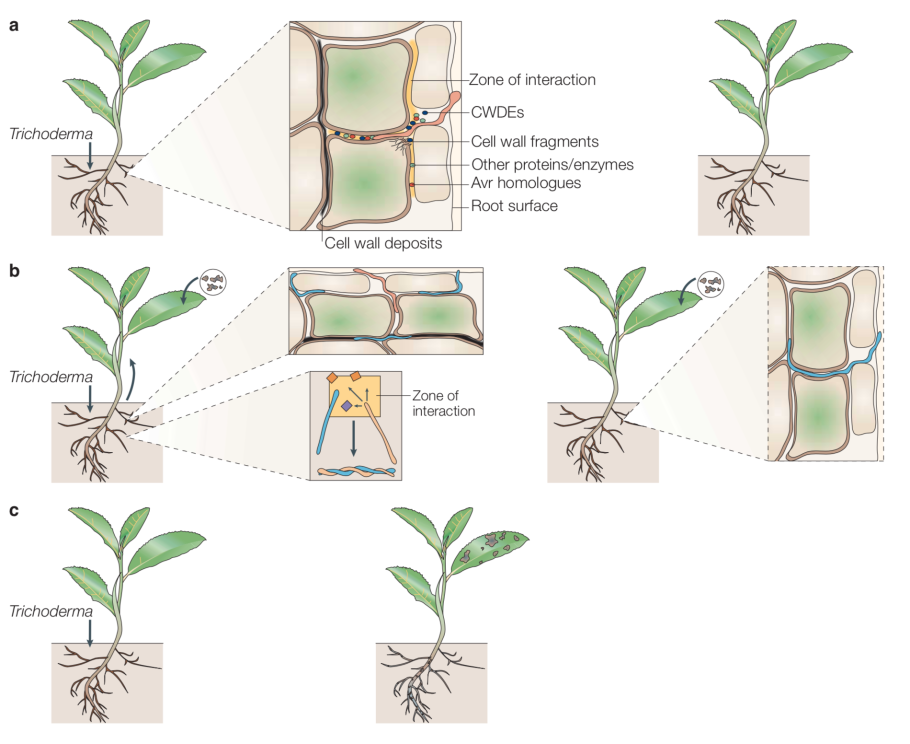 a

Trichoderma

Zone of interaction
CWDEs
Cell wall fragments
Other proteins/enzymes
Avr homologues
Root surface
Cell wall deposits

b

Trichoderma

Zone of interaction

c

Trichoderma