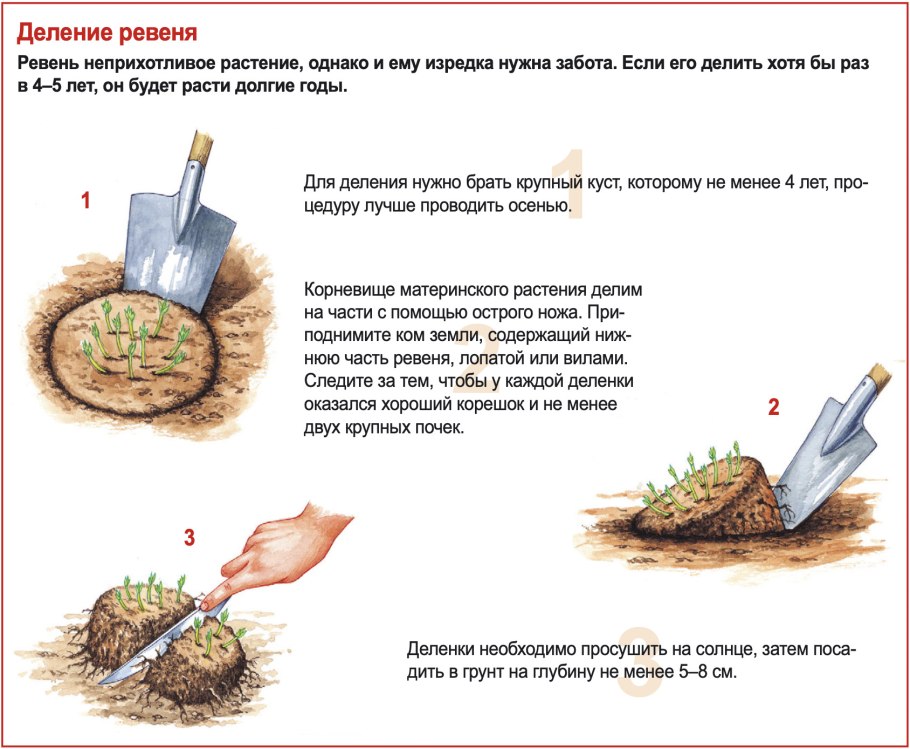 Деление ревеня

Ревень неприхотливое растение, однако и ему изредка нужна забота. Если его делить хотя бы раз в 4–5 лет, он будет расти долгие годы.

1

1

Для деления нужно брать крупный куст, которому не менее 4 лет, процедуру лучше проводить осенью.

2

Корневище материнского растения делим на части с помощью острого ножа. Приподнимите ком земли, содержащий нижнюю часть ревеня, лопатой или вилами. Следите за тем, чтобы у каждой деленки оказался хороший корешок и не менее двух крупных почек.

2

3

3

Деленки необходимо просушить на солнце, затем посадить в грунт на глубину не менее 5–8 см.