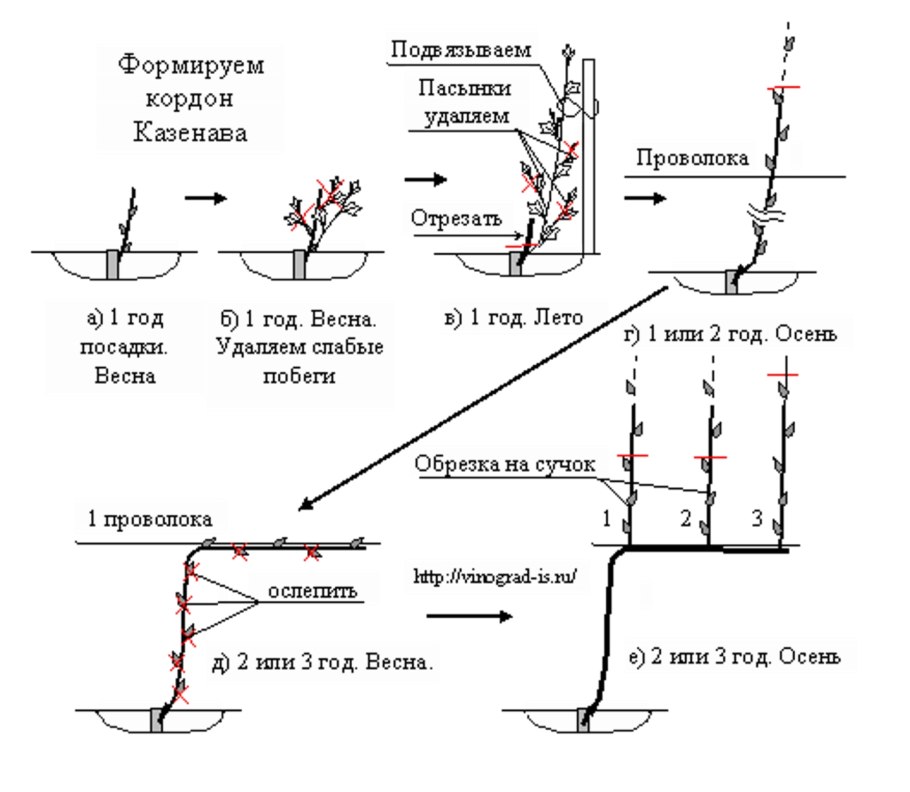 Формируем кордон Казенава

Подвязываем

Пасынки удаляем

Отрезать

Проволока

а) 1 год посадки. Весна

б) 1 год. Весна. Удаляем слабые побеги

в) 1 год. Лето

г) 1 или 2 год. Осень

Обрезка на сучок

1 2 3

1 проволока

ослепить

http://vinograd-is.ru/

д) 2 или 3 год. Весна.

е) 2 или 3 год. Осень