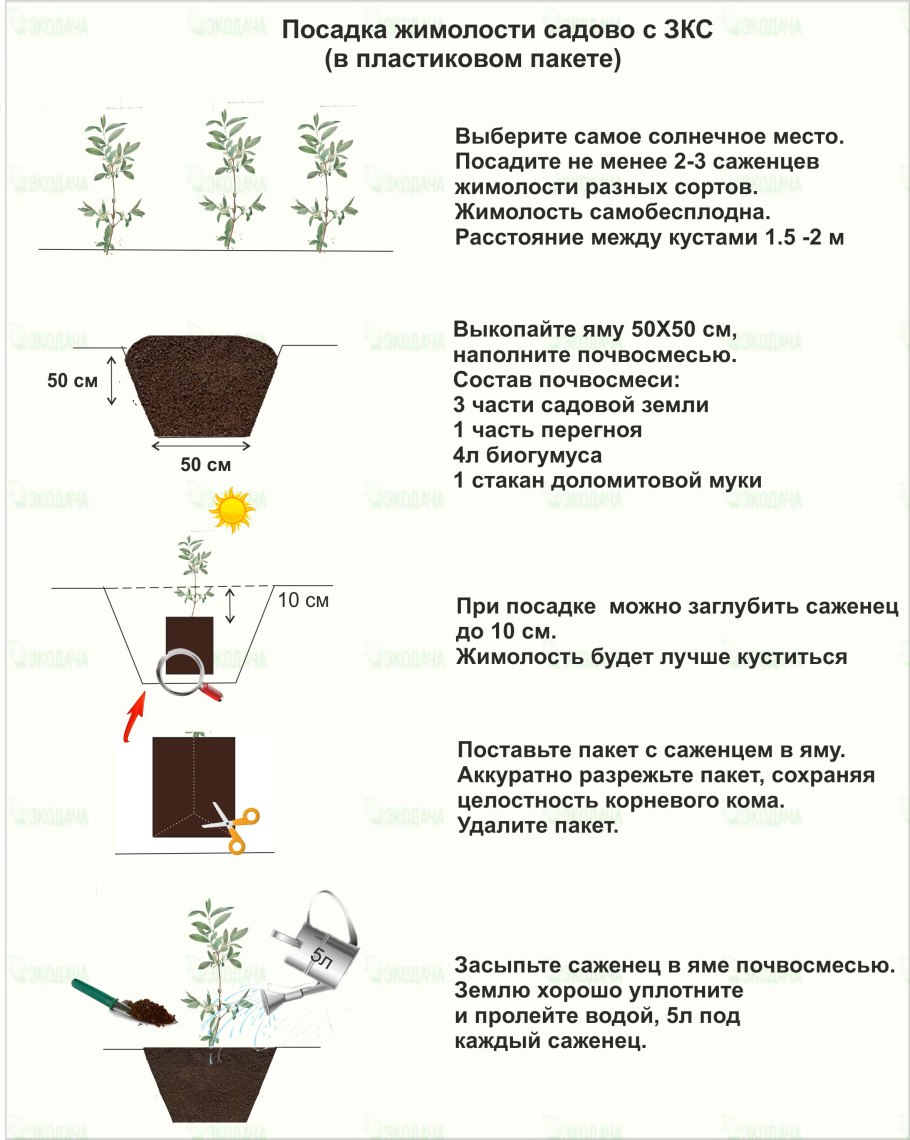 ЭКОДАЧА

Посадка жимолости садово с ЗКС
(в пластиковом пакете)

Выберите самое солнечное место.
Посадите не менее 2-3 саженцев жимолости разных сортов.
Жимолость самобесплодна.
Расстояние между кустами 1.5 -2 м

50 см

50 см

Выкопайте яму 50Х50 см, наполните почвосмесью.
Состав почвосмеси:
3 части садовой земли
1 часть перегноя
4л биогумуса
1 стакан доломитовой муки

10 см

При посадке можно заглубить саженец до 10 см.
Жимолость будет лучше куститься

Поставьте пакет с саженцем в яму.
Аккуратно разрежьте пакет, сохраняя целостность корневого кома.
Удалите пакет.

5л

Засыпьте саженец в яме почвосмесью.
Землю хорошо уплотните и пролейте водой, 5л под каждый саженец.