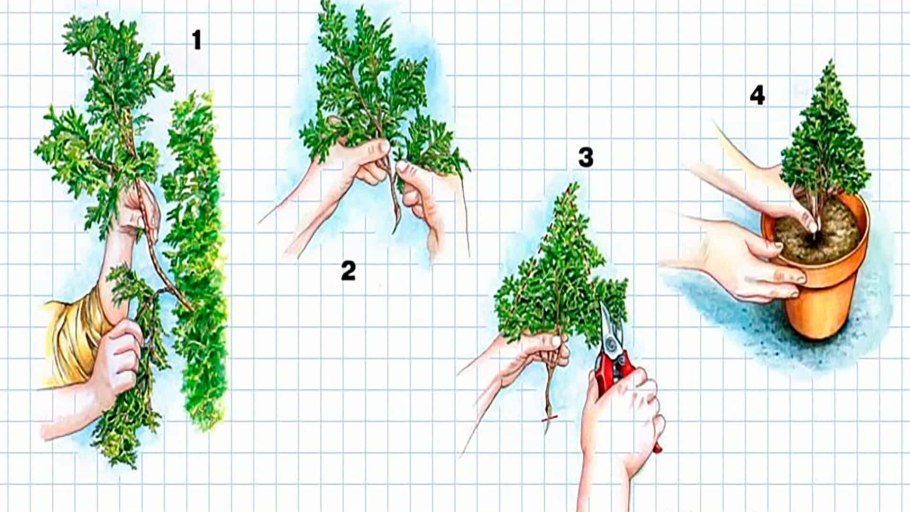 1

2

3

4