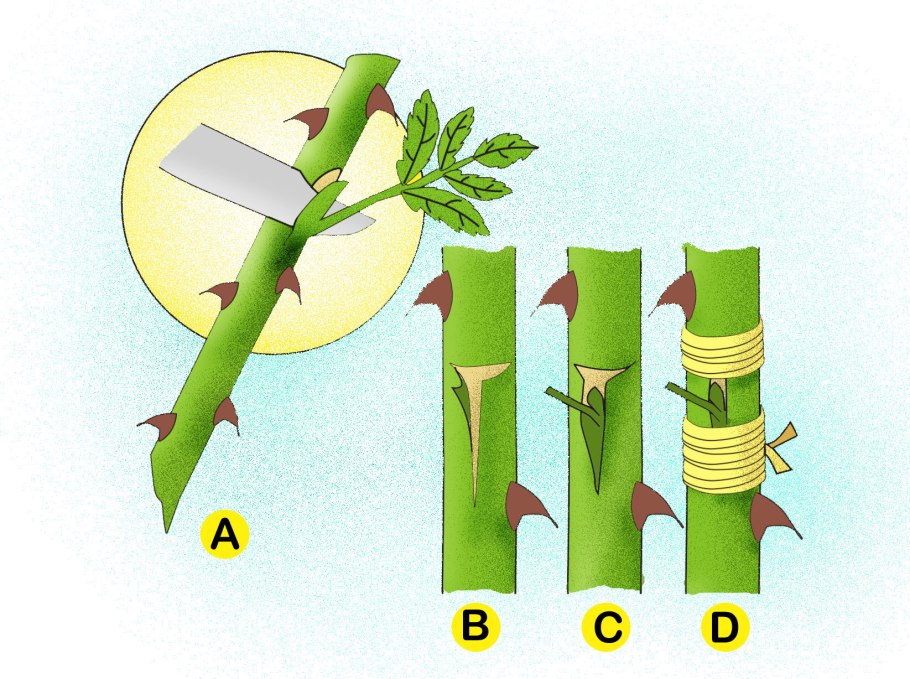 A

B

C

D