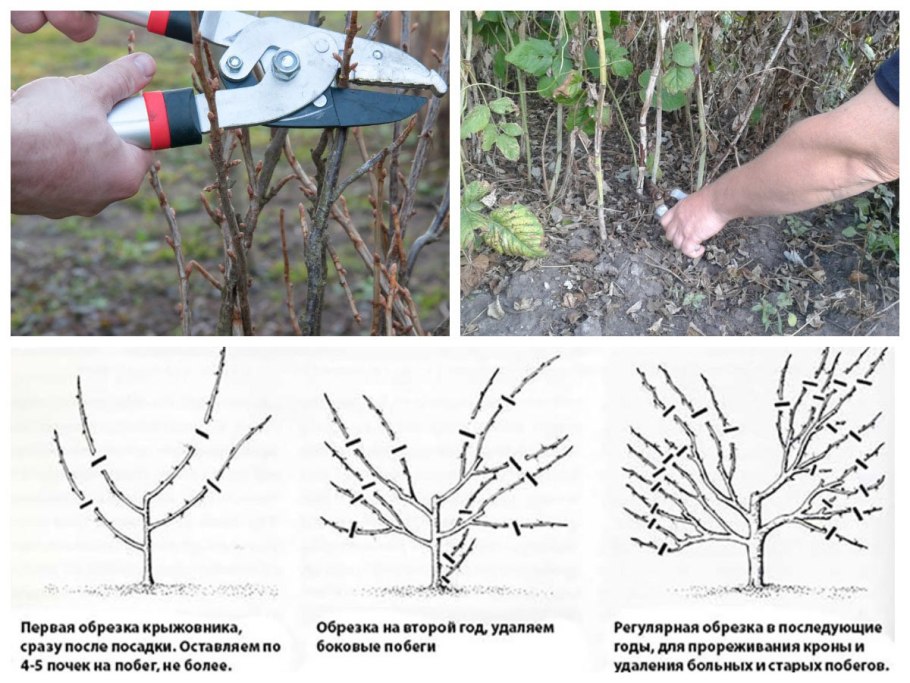 Первая обрезка крыжовника, сразу после посадки. Оставляем по 4-5 почек на побег, не более.

Обрезка на второй год, удаляем боковые побеги

Регулярная обрезка в последующие годы, для прореживания кроны и удаления больных и старых побегов.