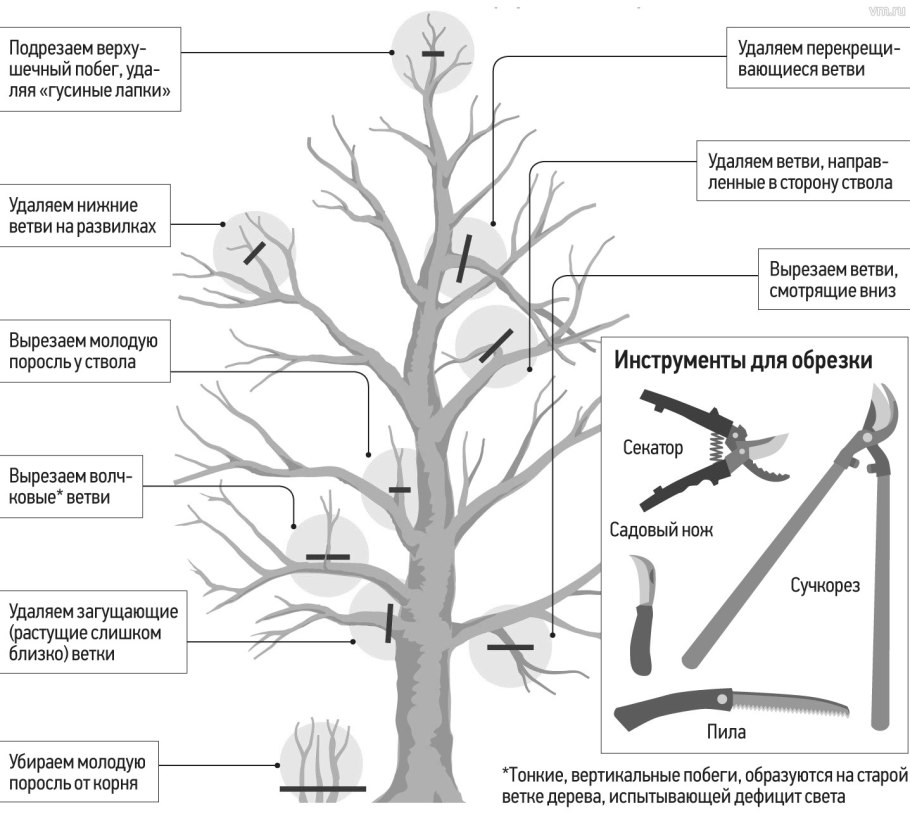 vm.ru

Подрезаем верхушечный побег, удаляя «гусиные лапки»

Удаляем нижние ветви на развилках

Вырезаем молодую поросль у ствола

Вырезаем волчковые* ветви

Удаляем загущающие (растущие слишком близко) ветки

Убираем молодую поросль от корня

Удаляем перекрещивающиеся ветви

Удаляем ветви, направленные в сторону ствола

Вырезаем ветви, смотрящие вниз

Инструменты для обрезки

Секатор

Садовый нож

Сучкорез

Пила

*Тонкие, вертикальные побеги, образуются на старой ветке дерева, испытывающей дефицит света