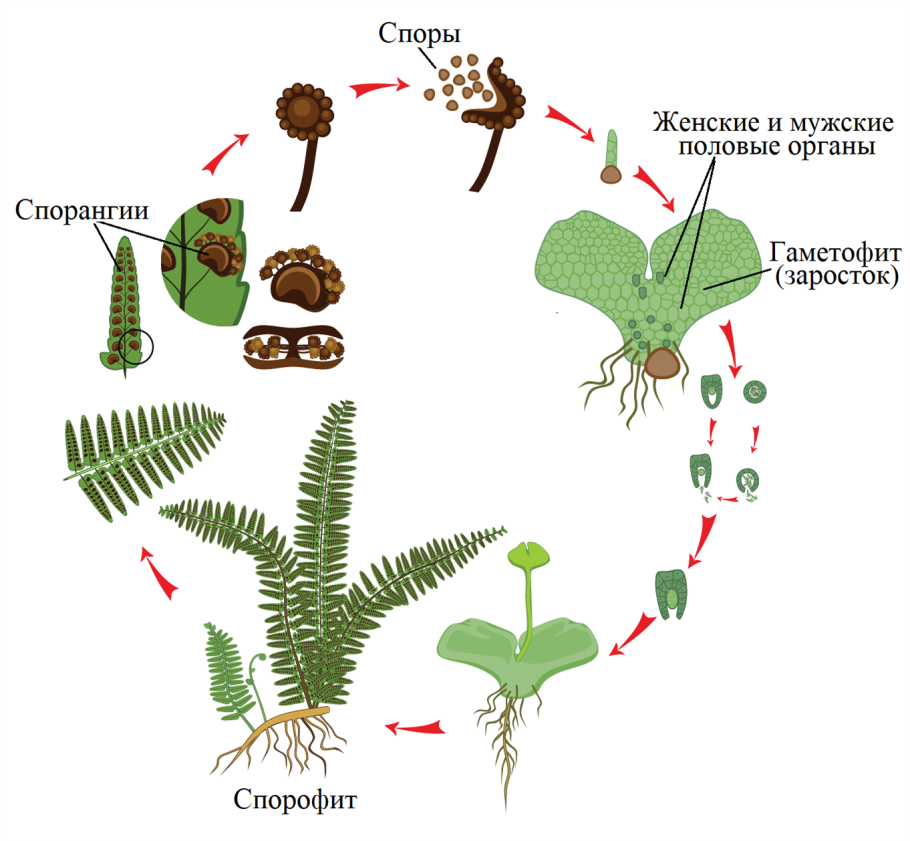 Споры

Женские и мужские половые органы

Спорангии

Гаметофит (заросток)

Спорофит