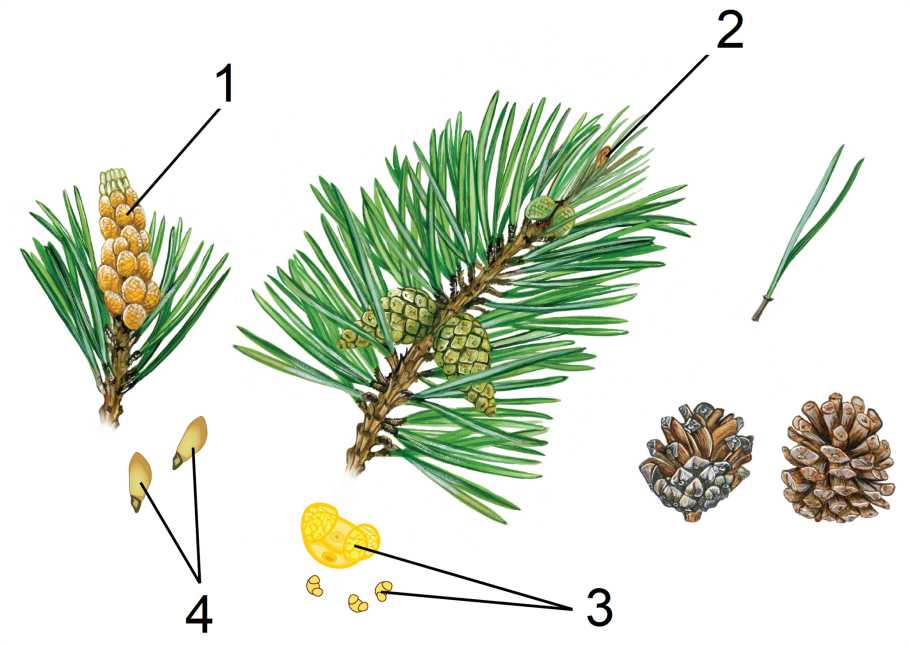 1
2
4
3