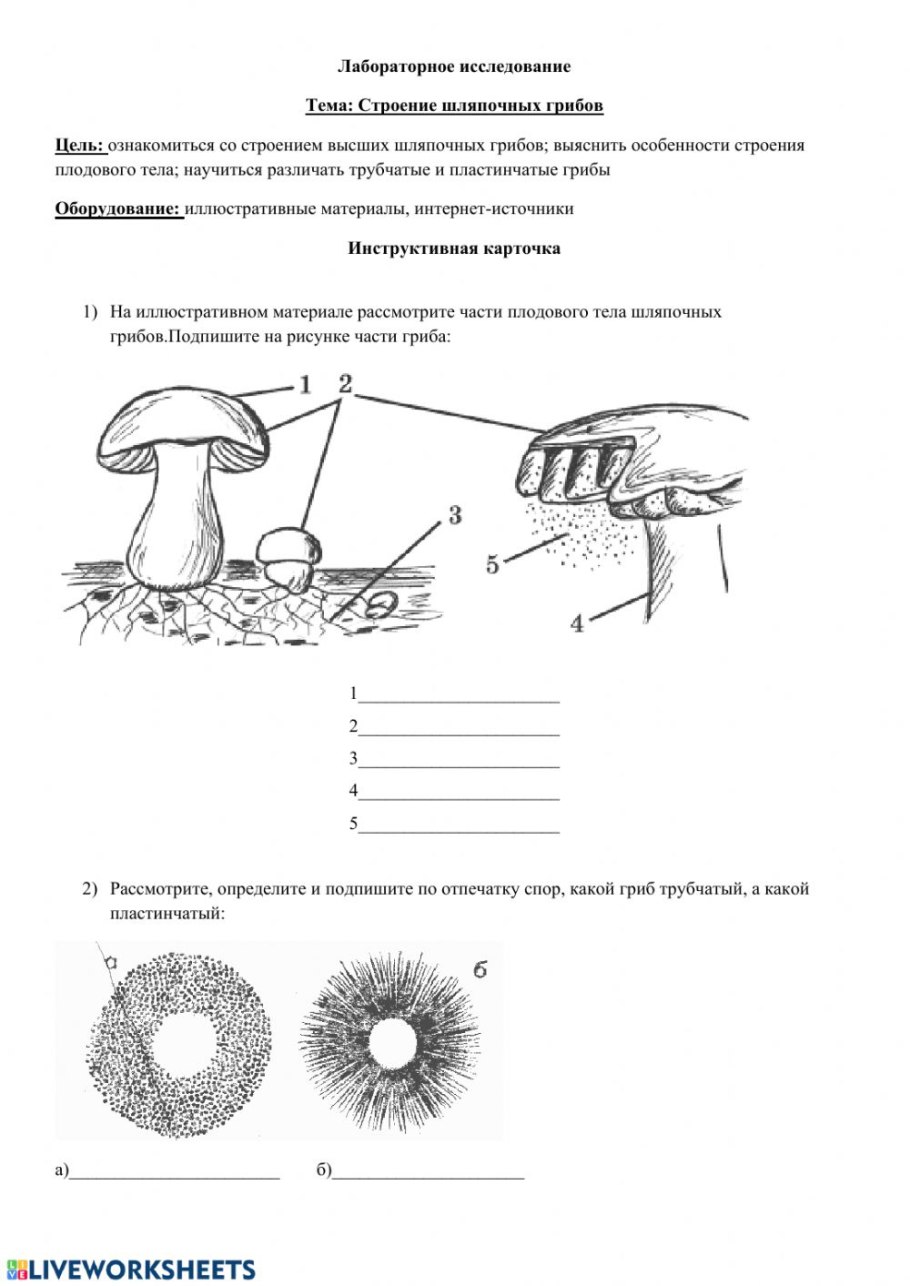 Лабораторное исследование

Тема: Строение шляпочных грибов

Цель: ознакомиться со строением высших шляпочных грибов; выяснить особенности строения плодового тела; научиться различать трубчатые и пластинчатые грибы

Оборудование: иллюстративные материалы, интернет-источники

Инструктивная карточка

1) На иллюстративном материале рассмотрите части плодового тела шляпочных грибов.Подпишите на рисунке части гриба:

1 2 3 5 4

1______________________
2______________________
3______________________
4______________________
5______________________

2) Рассмотрите, определите и подпишите по отпечатку спор, какой гриб трубчатый, а какой пластинчатый:

а б

а)______________________ б)______________________

LIVEWORKSHEETS