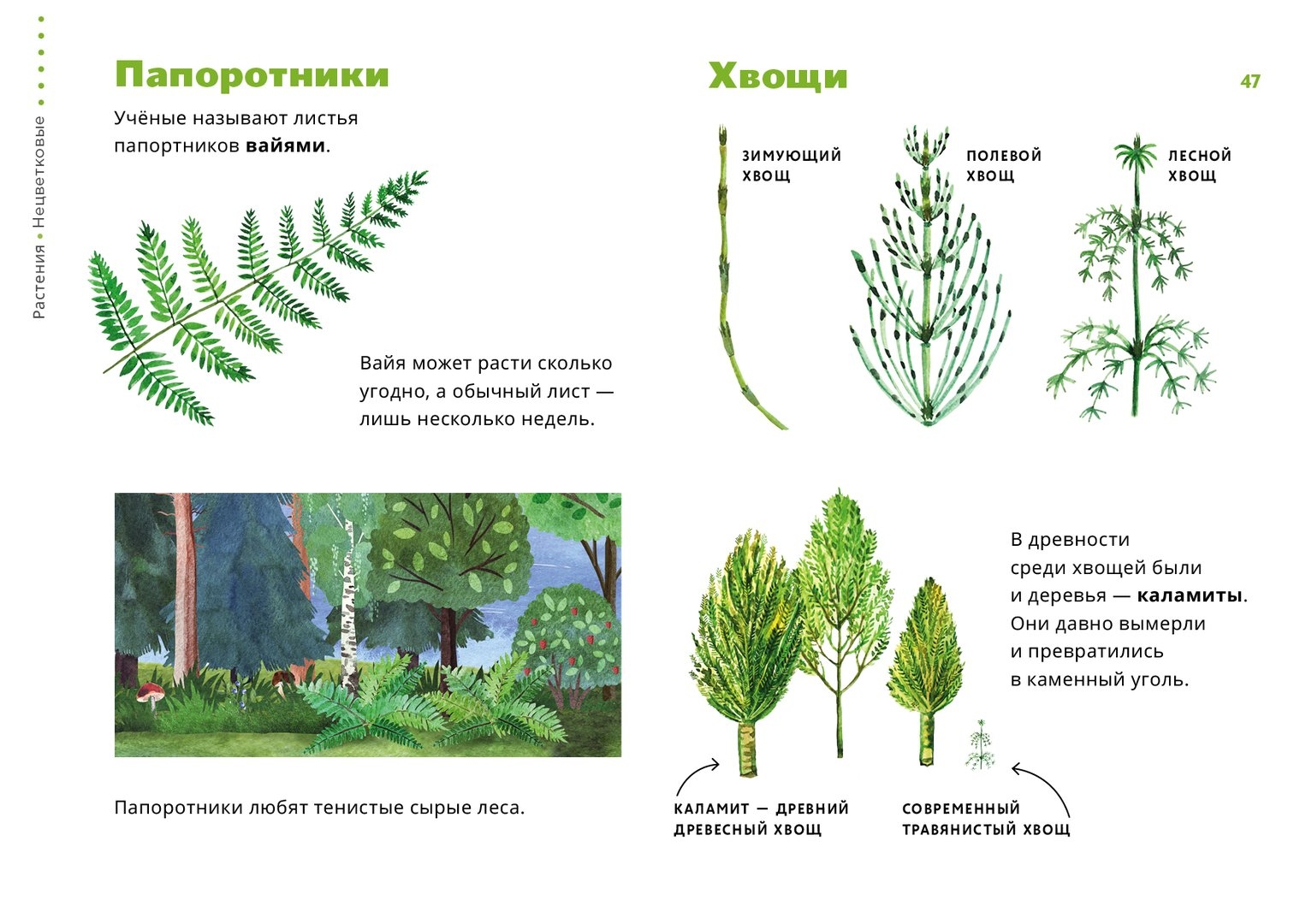 Растения • Нецветковые

Папоротники

Учёные называют листья папортников **вайями**.

Вайя может расти сколько угодно, а обычный лист — лишь несколько недель.

Папоротники любят тенистые сырые леса.

Хвощи

47

ЗИМУЮЩИЙ ХВОЩ

ПОЛЕВОЙ ХВОЩ

ЛЕСНОЙ ХВОЩ

В древности среди хвощей были и деревья — **каламиты**. Они давно вымерли и превратились в каменный уголь.

КАЛАМИТ — ДРЕВНИЙ ДРЕВЕСНЫЙ ХВОЩ

СОВРЕМЕННЫЙ ТРАВЯНИСТЫЙ ХВОЩ