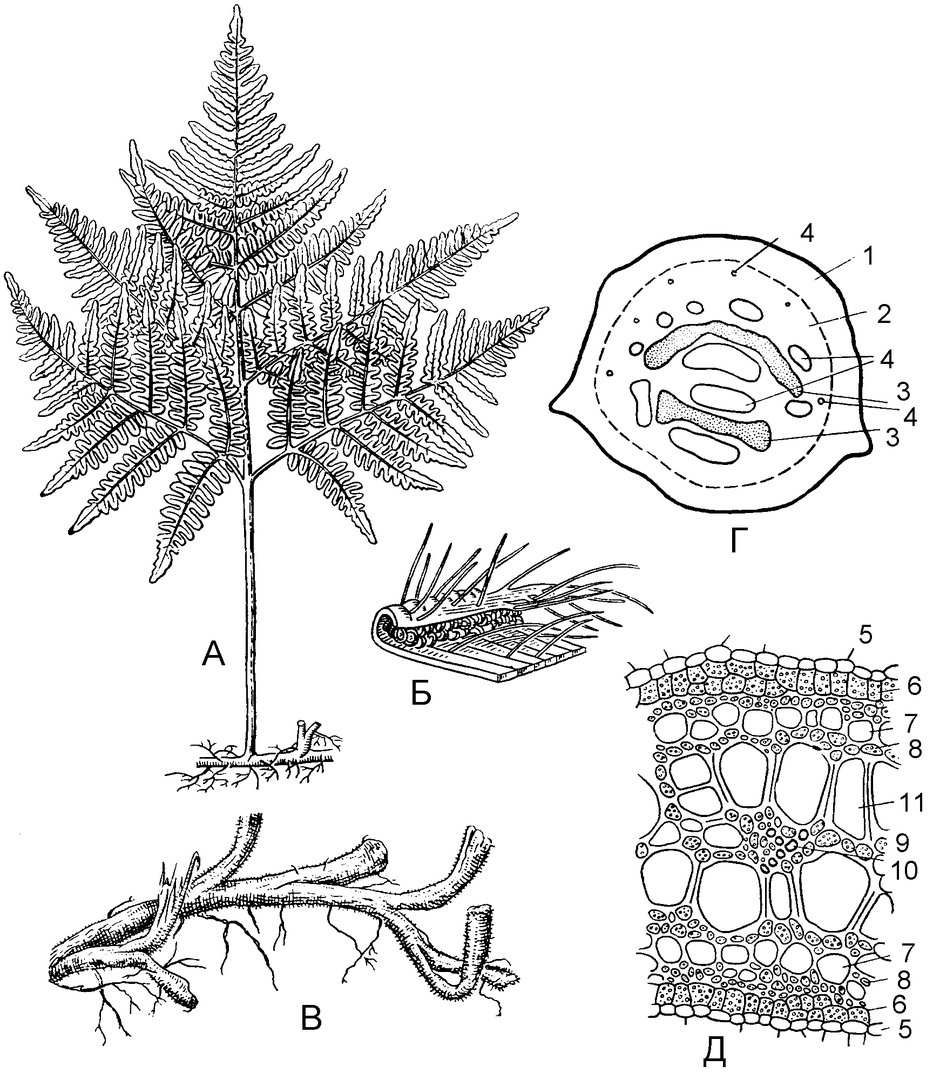 4
1
2
4
3
4
3
Г
А
Б
5
6
7
8
11
9
10
7
8
6
5
В
Д