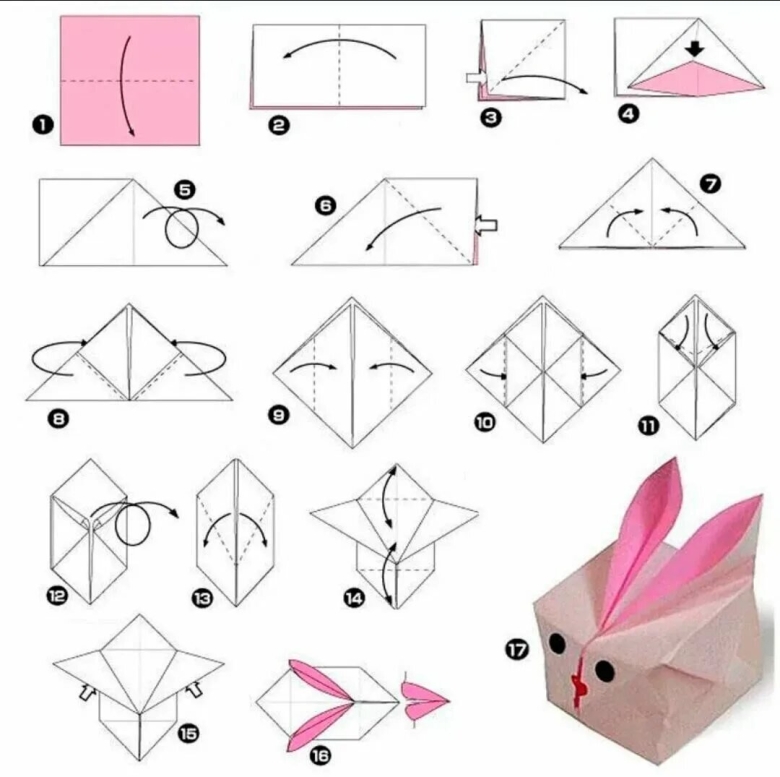 1
2
3
4
5
6
7
8
9
10
11
12
13
14
15
16
17