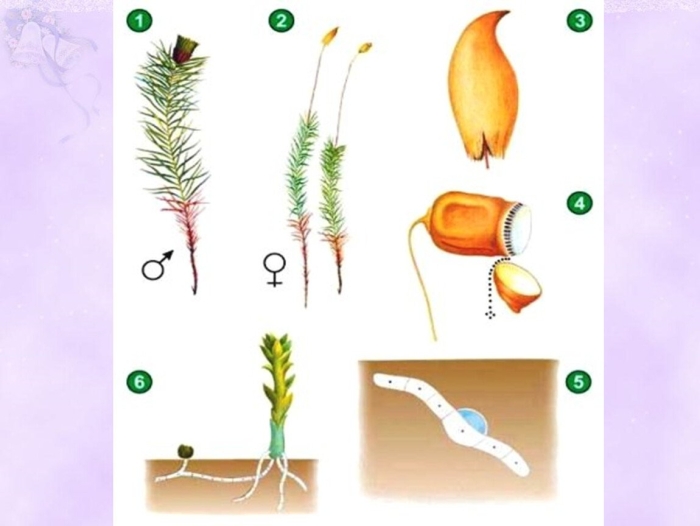 1
2
3
♂
♀
4
6
5