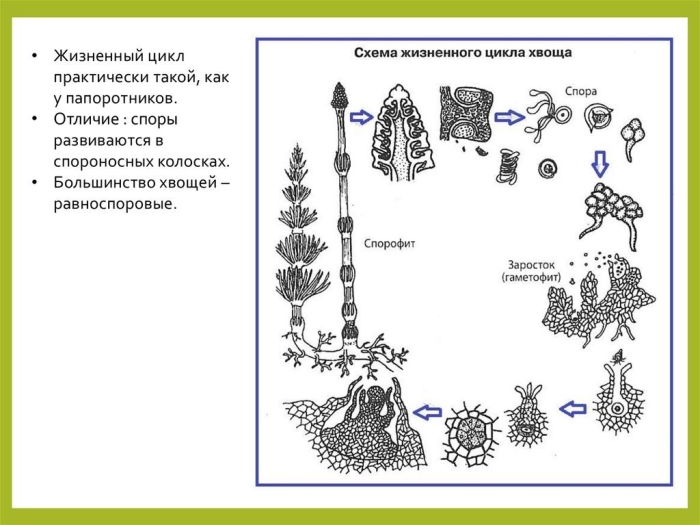 • Жизненный цикл практически такой, как у папоротников.
• Отличие : споры развиваются в спороносных колосках.
• Большинство хвощей – равноспоровые.

Схема жизненного цикла хвоща

Спора

Спорофит

Заросток (гаметофит)