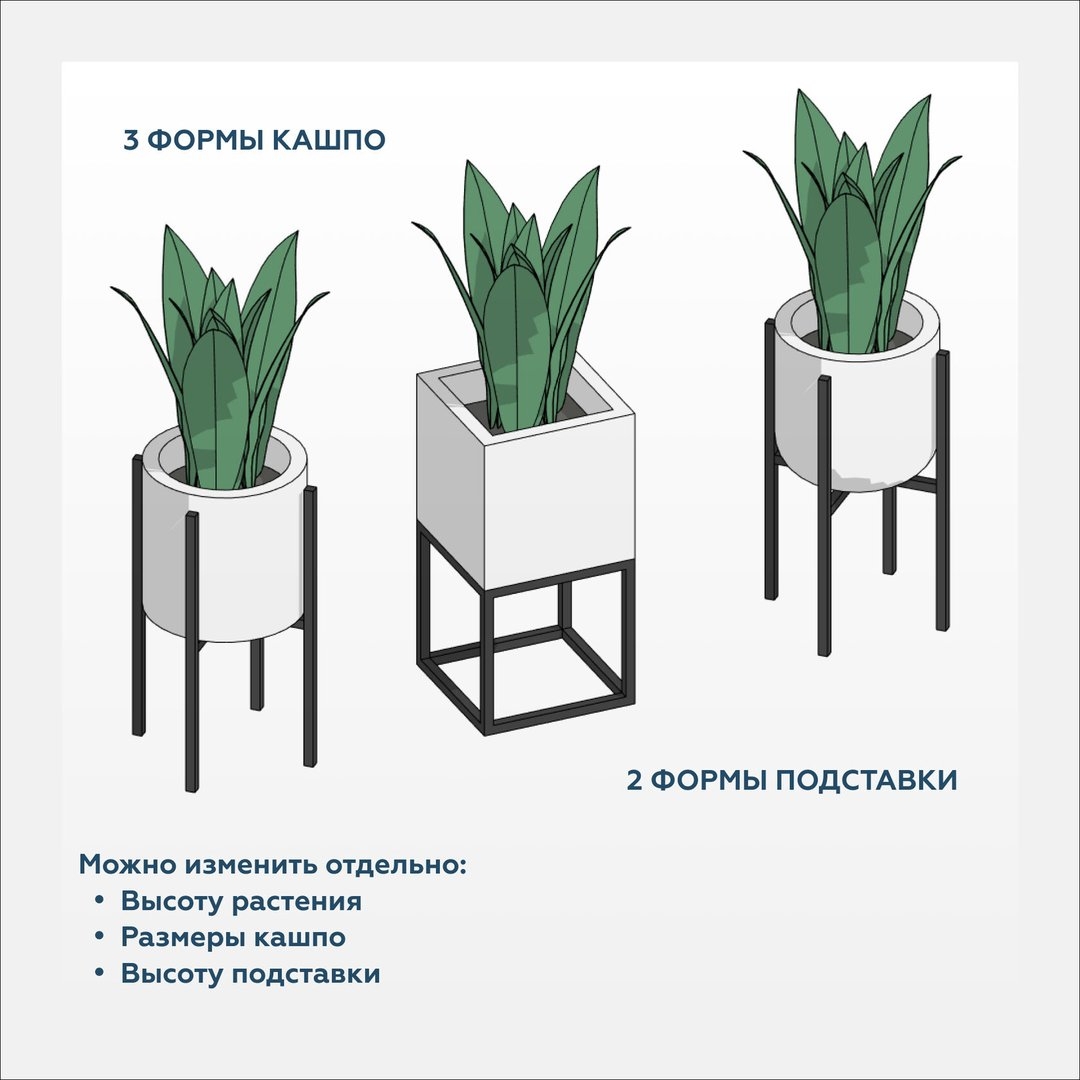 3 ФОРМЫ КАШПО

2 ФОРМЫ ПОДСТАВКИ

Можно изменить отдельно:
• Высоту растения
• Размеры кашпо
• Высоту подставки