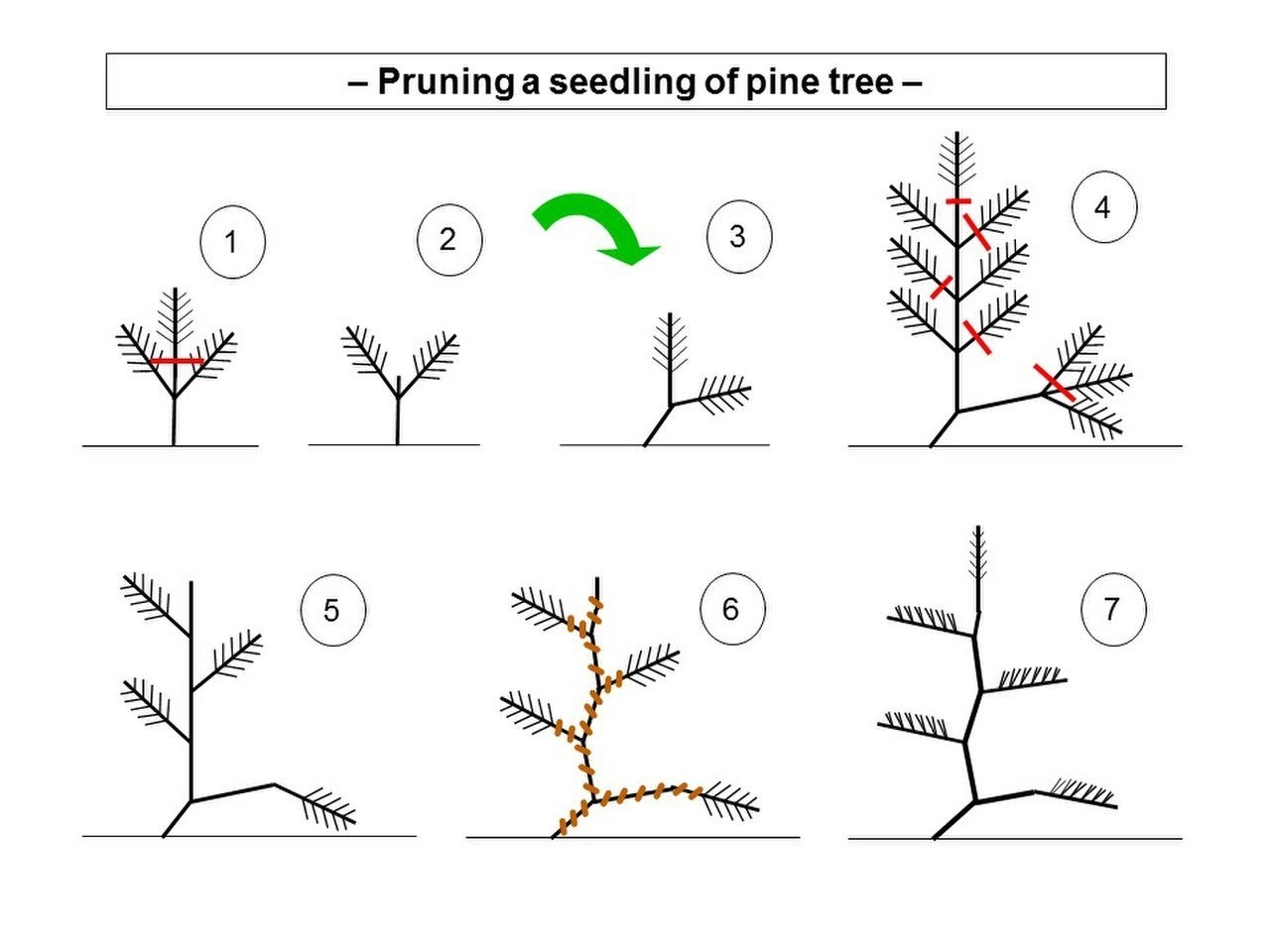 – Pruning a seedling of pine tree –

1

2

3

4

5

6

7