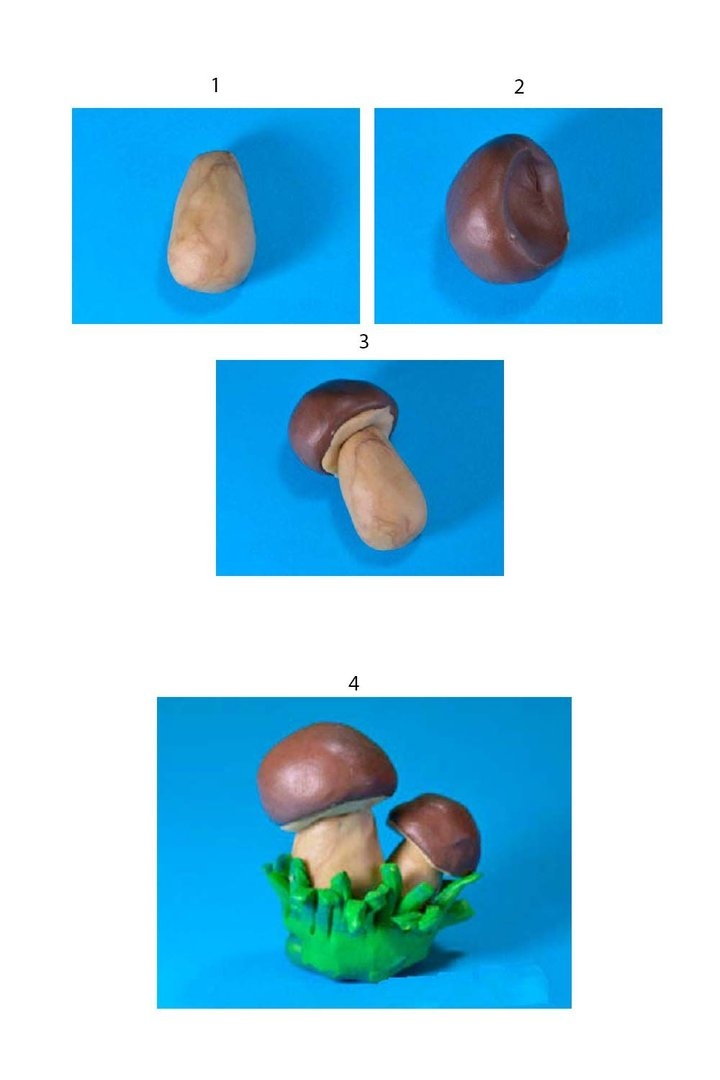 1

2

3

4