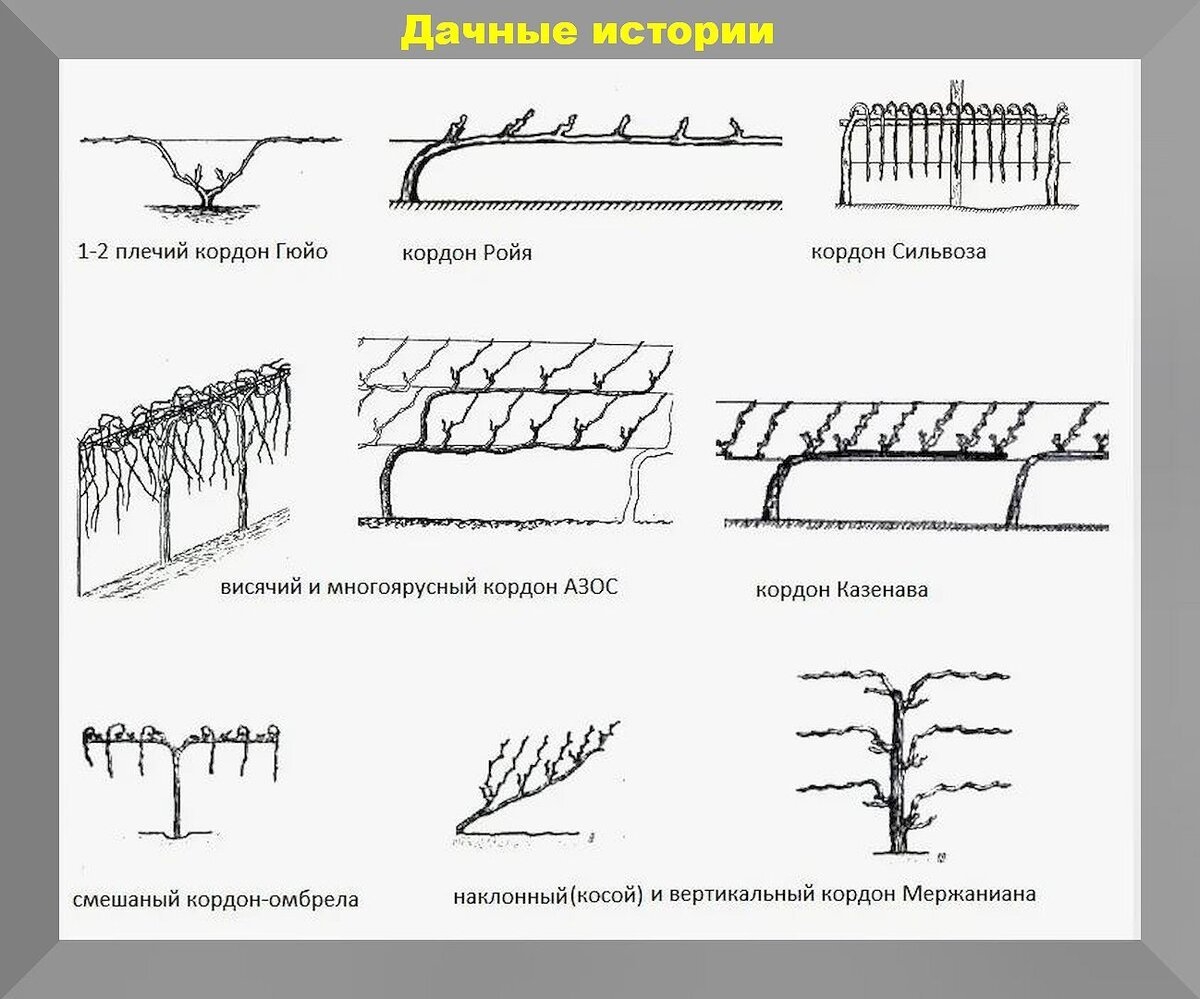 Дачные истории

1-2 плечий кордон Гюйо

кордон Ройя

кордон Сильвоза

висячий и многоярусный кордон АЗОС

кордон Казенава

смешаный кордон-омбрела

наклонный(косой) и вертикальный кордон Мержаниана