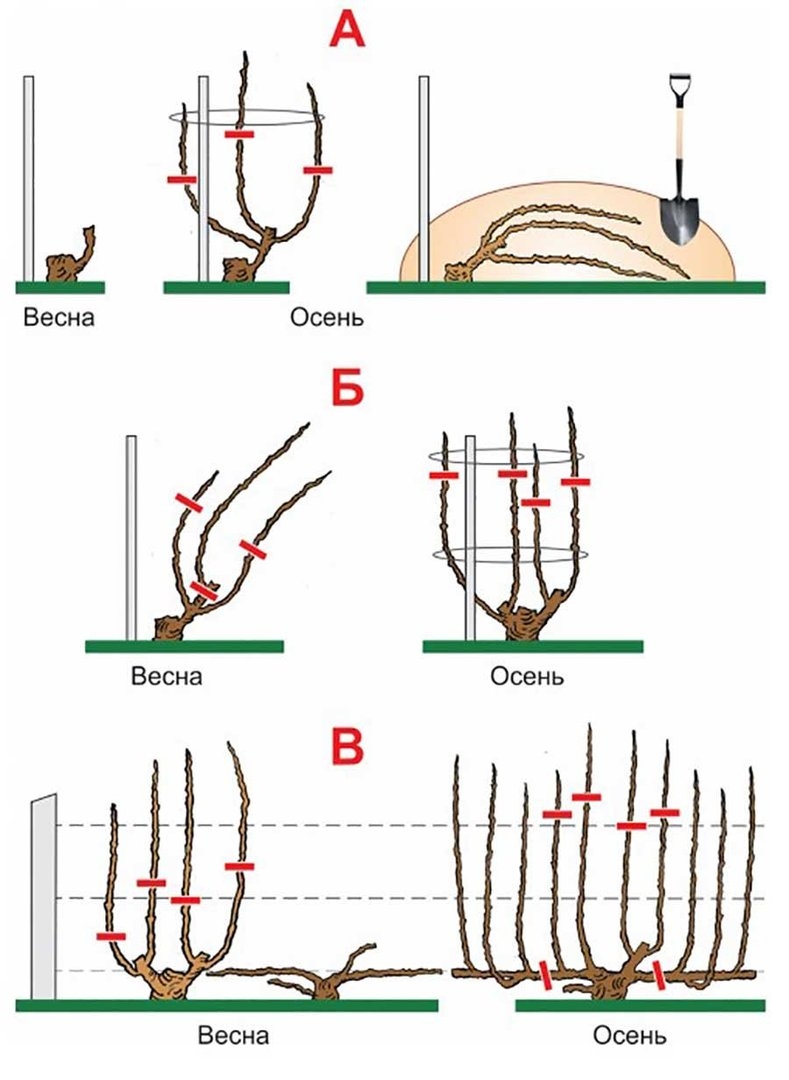 А

Весна

Осень

Б

Весна

Осень

В

Весна

Осень