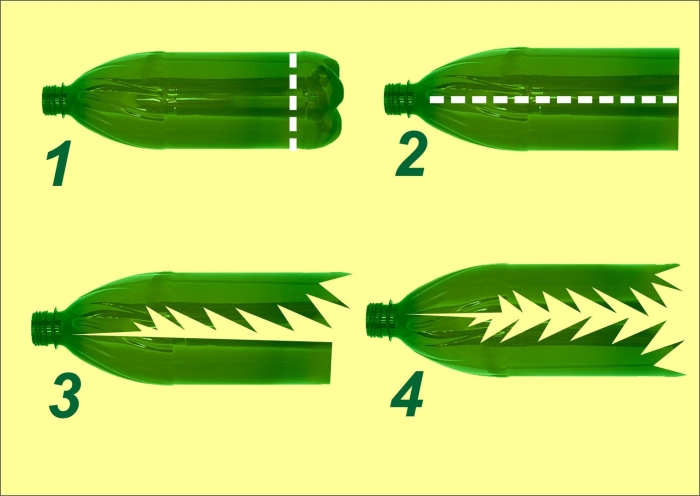 1

2

3

4