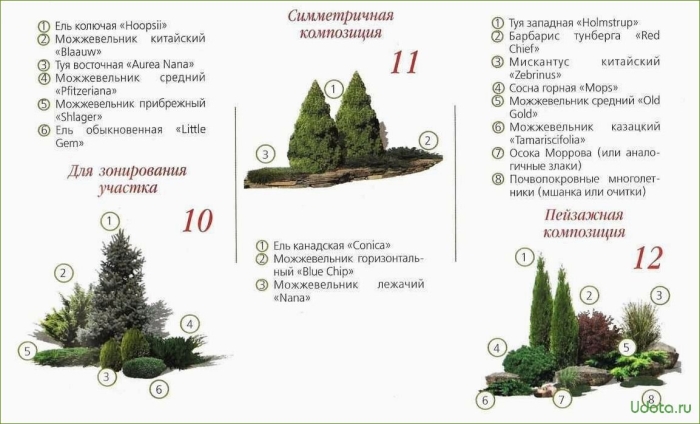 ① Ель колючая «Hoopsii»
② Можжевельник китайский «Blaauw»
③ Туя восточная «Aurea Nana»
④ Можжевельник средний «Pfitzeriana»
⑤ Можжевельник прибрежный «Shlager»
⑥ Ель обыкновенная «Little Gem»

Для зонирования участка

10

1
2
3
4
5
6

Симметричная композиция

11

1
2
3

① Ель канадская «Conica»
② Можжевельник горизонтальный «Blue Chip»
③ Можжевельник лежачий «Nana»

① Туя западная «Holmstrup»
② Барбарис тунберга «Red Chief»
③ Мискантус китайский «Zebrinus»
④ Сосна горная «Mops»
⑤ Можжевельник средний «Old Gold»
⑥ Можжевельник казацкий «Tamariscifolia»
⑦ Осока Моррова (или аналогичные злаки)
⑧ Почвопокровные многолетники (мшанка или очитки)

Пейзажная композиция

12

1
2
3
4
5
6
7
8

Udota.ru