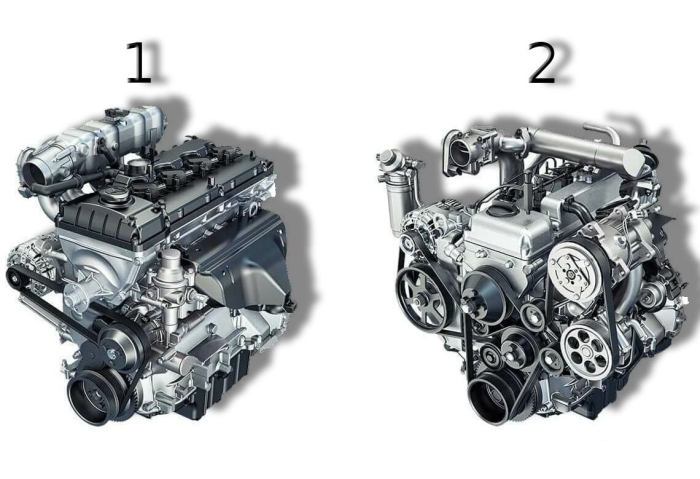 1

2