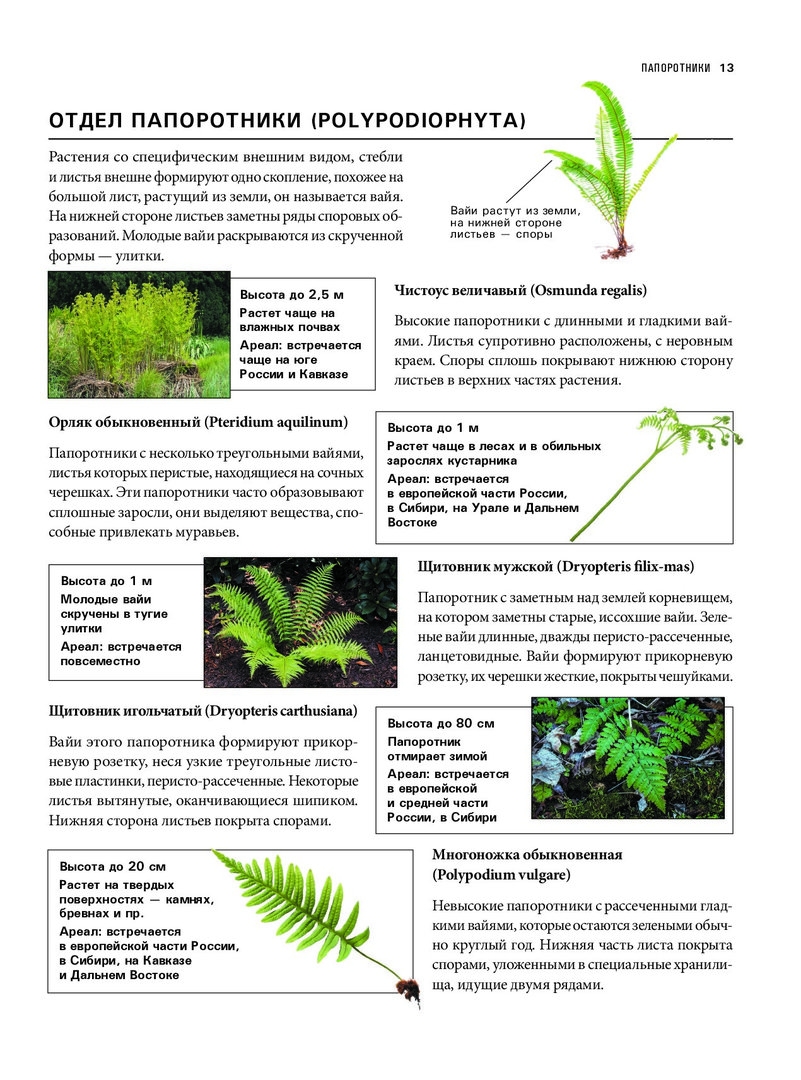 ПАПОРОТНИКИ 13

ОТДЕЛ ПАПОРОТНИКИ (POLYPODIOPHYTA)

Растения со специфическим внешним видом, стебли и листья внешне формируют одно скопление, похожее на большой лист, растущий из земли, он называется вайя. На нижней стороне листьев заметны ряды споровых образований. Молодые вайи раскрываются из скрученной формы — улитки.

Вайи растут из земли, на нижней стороне листьев — споры

Высота до 2,5 м
Растет чаще на влажных почвах
Ареал: встречается чаще на юге России и Кавказе

Чистоус величавый (Osmunda regalis)

Высокие папоротники с длинными и гладкими вайями. Листья супротивно расположены, с неровным краем. Споры сплошь покрывают нижнюю сторону листьев в верхних частях растения.

Орляк обыкновенный (Pteridium aquilinum)

Папоротники с несколько треугольными вайями, листья которых перистые, находящиеся на сочных черешках. Эти папоротники часто образовывают сплошные заросли, они выделяют вещества, способные привлекать муравьев.

Высота до 1 м
Растет чаще в лесах и в обильных зарослях кустарника
Ареал: встречается в европейской части России, в Сибири, на Урале и Дальнем Востоке

Высота до 1 м
Молодые вайи скручены в тугие улитки
Ареал: встречается повсеместно

Щитовник мужской (Dryopteris filix-mas)

Папоротник с заметным над землей корневищем, на котором заметны старые, иссохшие вайи. Зеленые вайи длинные, дважды перисто-рассеченные, ланцетовидные. Вайи формируют прикорневую розетку, их черешки жесткие, покрыты чешуйками.

Щитовник игольчатый (Dryopteris carthusiana)

Вайи этого папоротника формируют прикорневую розетку, неся узкие треугольные листовые пластинки, перисто-рассеченные. Некоторые листья вытянутые, оканчивающиеся шипиком. Нижняя сторона листьев покрыта спорами.

Высота до 80 см
Папоротник отмирает зимой
Ареал: встречается в европейской и средней части России, в Сибири

Высота до 20 см
Растет на твердых поверхностях — камнях, бревнах и пр.
Ареал: встречается в европейской части России, в Сибири, на Кавказе и Дальнем Востоке

Многоножка обыкновенная (Polypodium vulgare)

Невысокие папоротники с рассеченными гладкими вайями, которые остаются зелеными обычно круглый год. Нижняя часть листа покрыта спорами, уложенными в специальные хранилища, идущие двумя рядами.